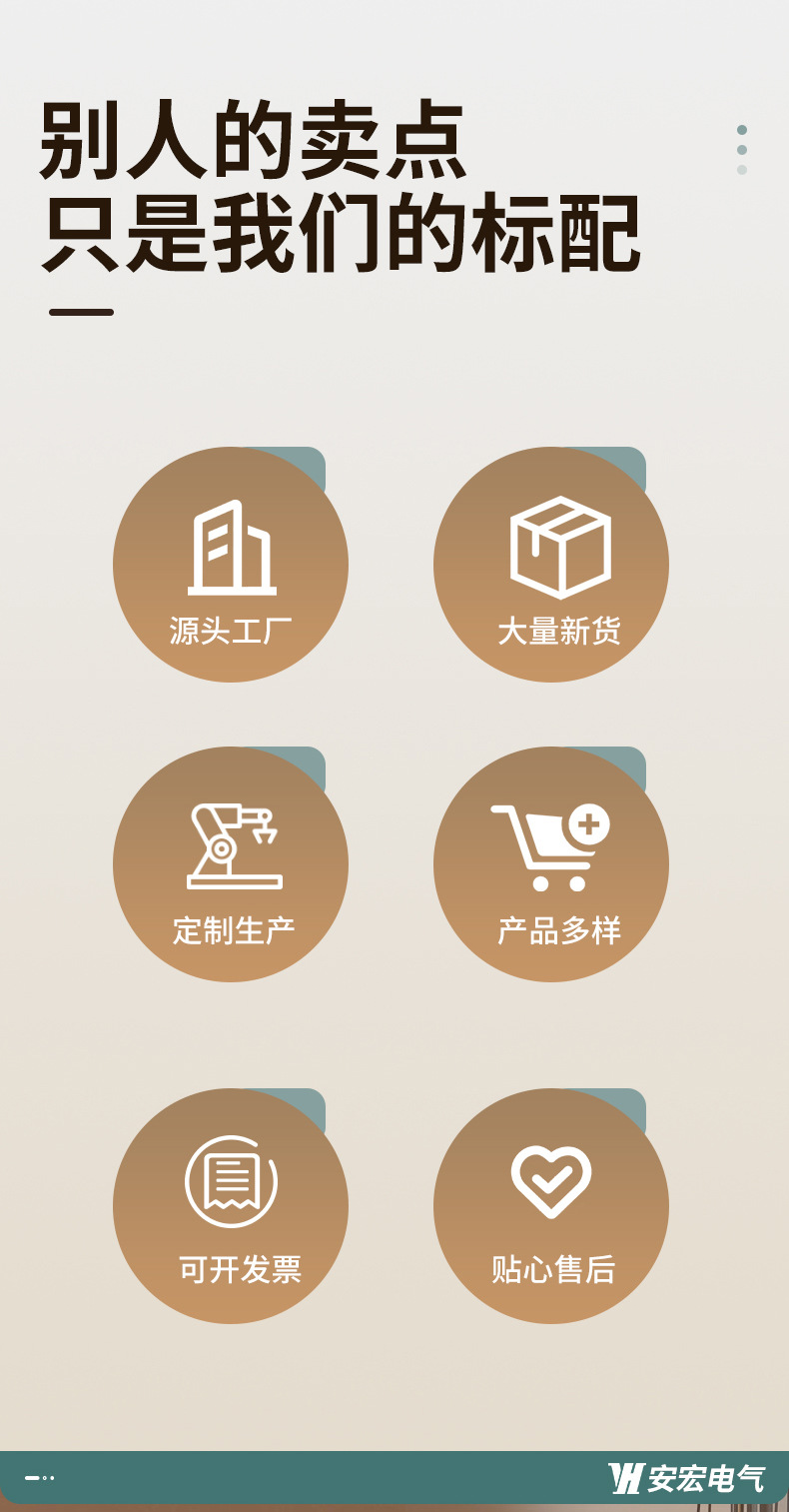 别人的卖点
只是我们的标配

源头工厂

大量新货

定制生产

产品多样

可开发票

贴心售后

安宏电气