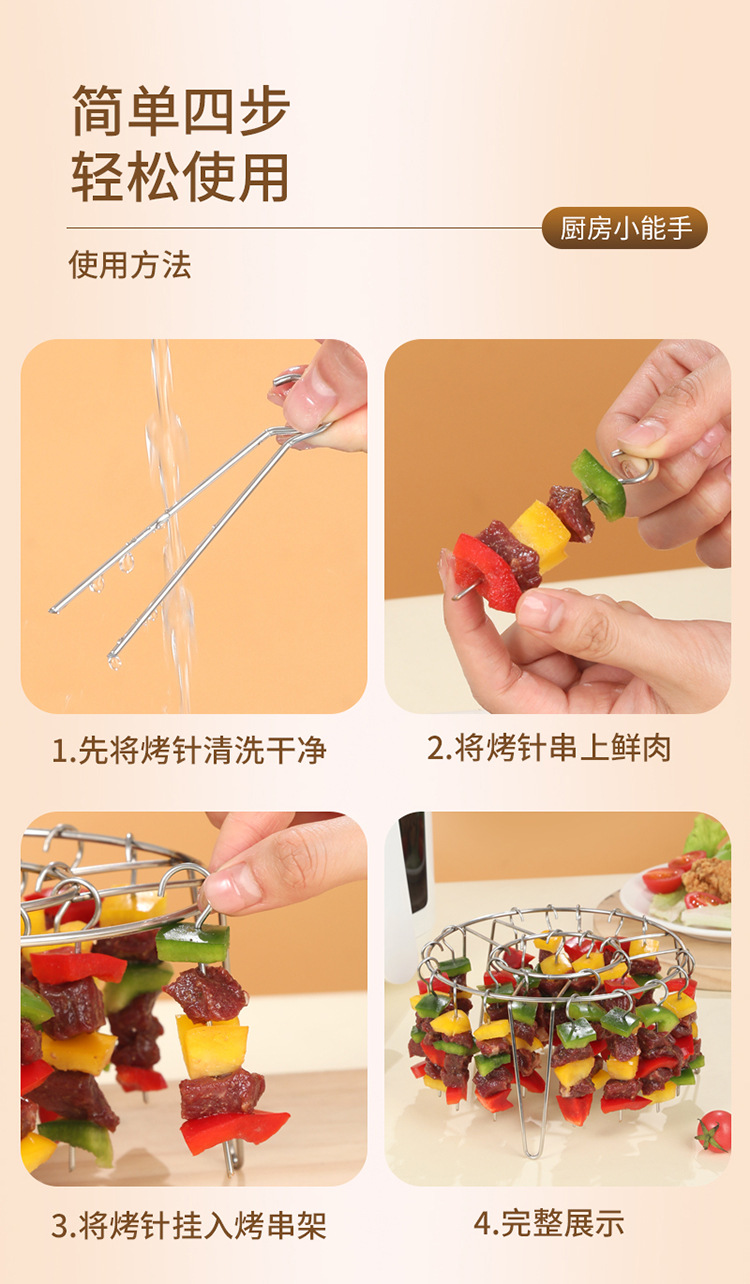 简单四步
轻松使用

厨房小能手

使用方法

1.先将烤针清洗干净

2.将烤针串上鲜肉

3.将烤针挂入烤串架

4.完整展示