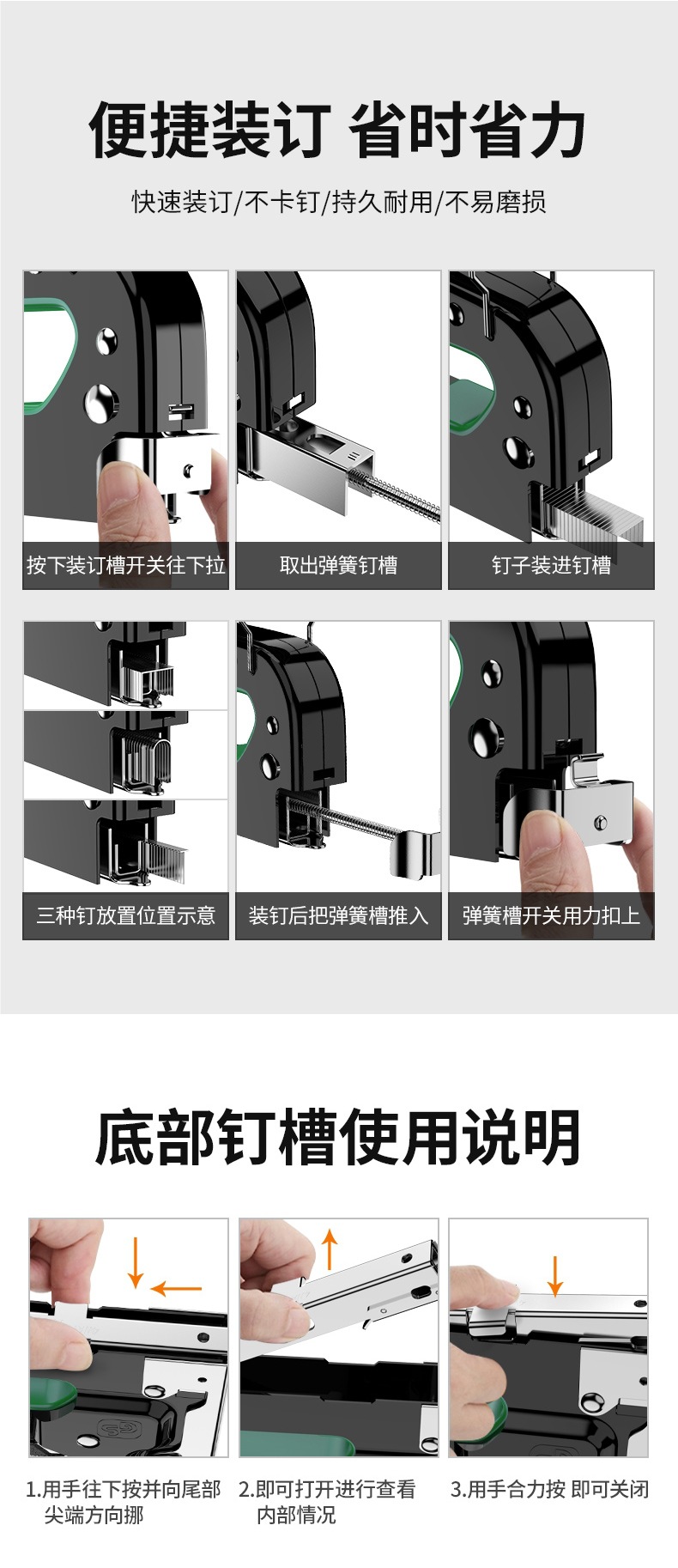 便捷装订 省时省力

快速装订/不卡钉/持久耐用/不易磨损

按下装订槽开关往下拉

取出弹簧钉槽

钉子装进钉槽

三种钉放置位置示意

装钉后把弹簧槽推入

弹簧槽开关用力扣上

底部钉槽使用说明

1.用手往下按并向尾部尖端方向挪

2.即可打开进行查看内部情况

3.用手合力按 即可关闭