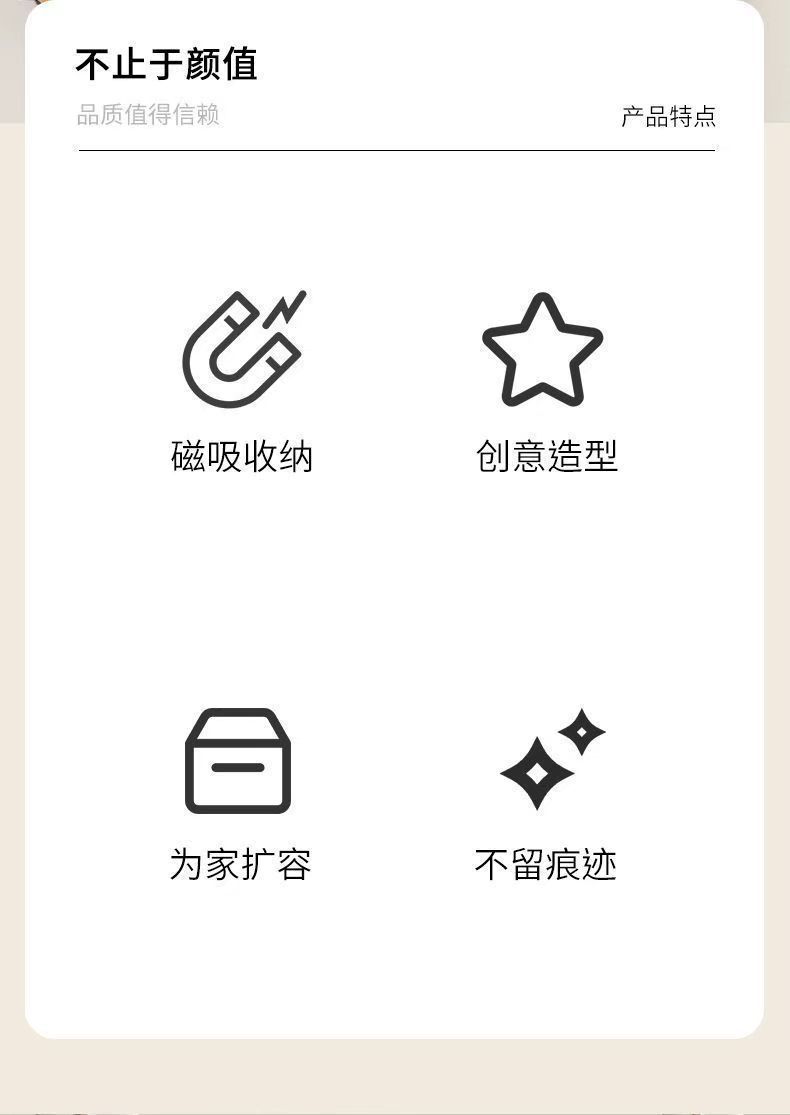 不止于颜值

品质值得信赖 产品特点

磁吸收纳 创意造型

为家扩容 不留痕迹