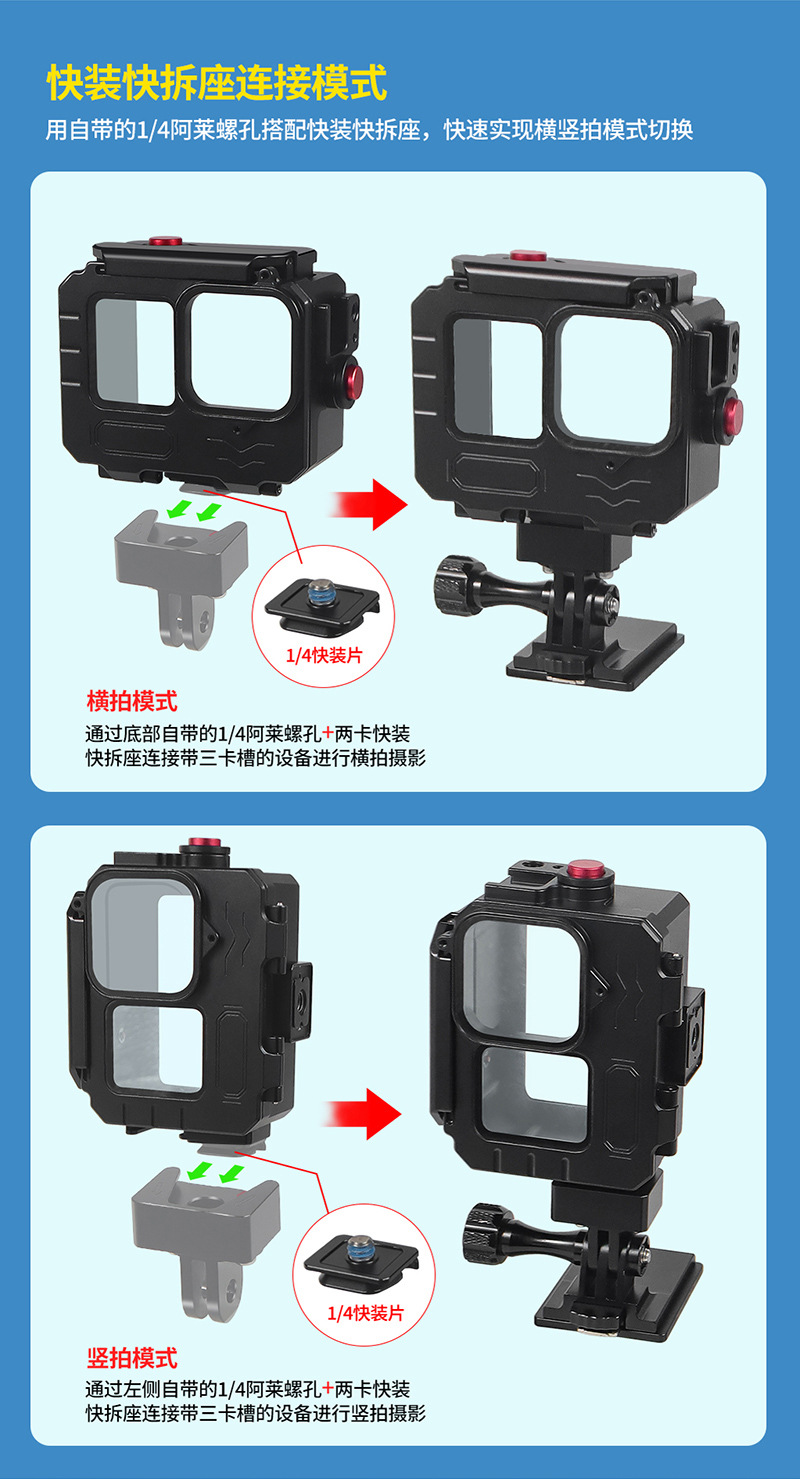 快装快拆座连接模式

用自带的1/4阿莱螺孔搭配快装快拆座，快速实现横竖拍模式切换

1/4快装片

横拍模式

通过底部自带的1/4阿莱螺孔+两卡快装快拆座连接带三卡槽的设备进行横拍摄影

1/4快装片

竖拍模式

通过左侧自带的1/4阿莱螺孔+两卡快装快拆座连接带三卡槽的设备进行竖拍摄影