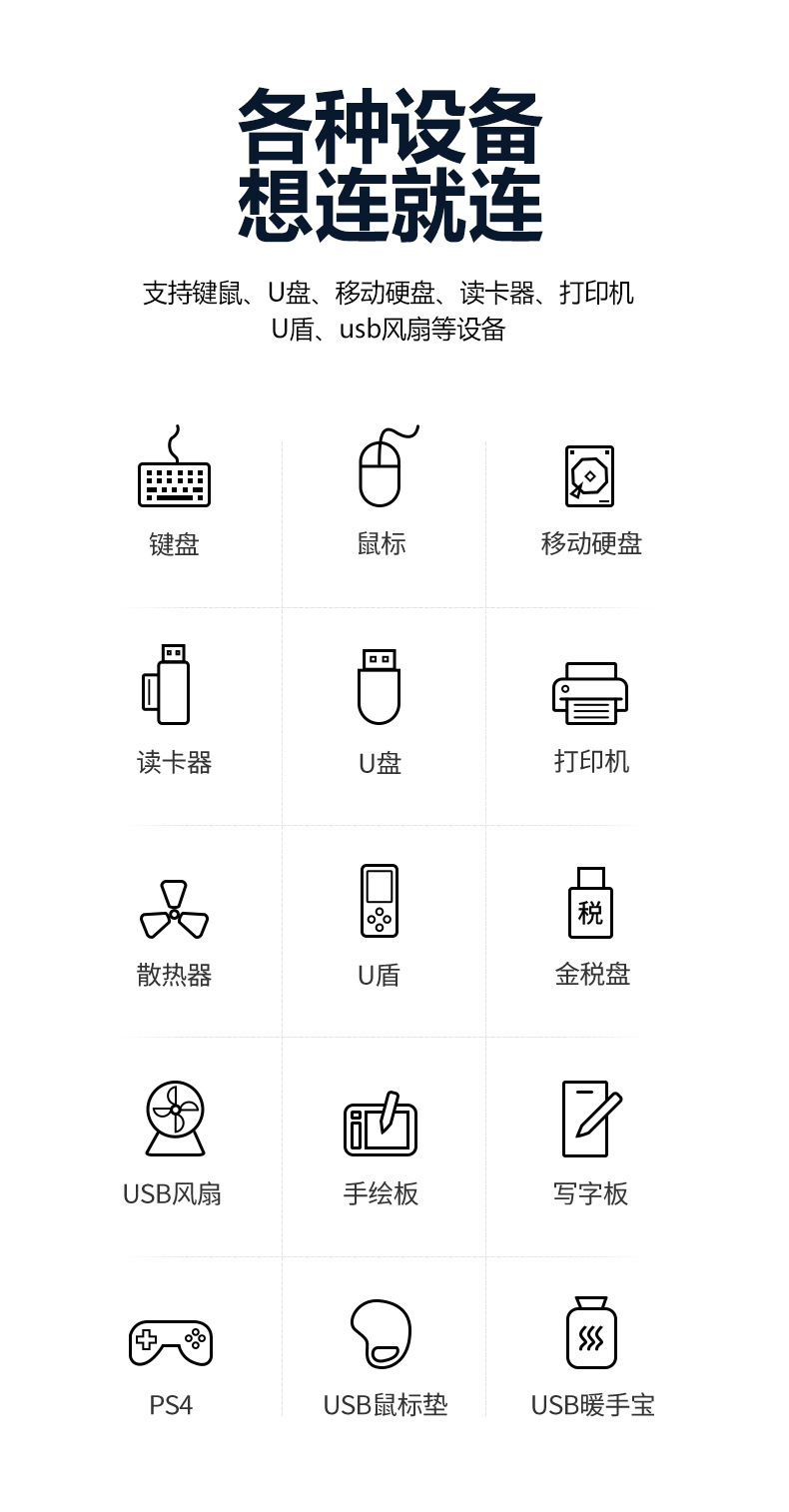 各种设备
想连就连

支持键鼠、U盘、移动硬盘、读卡器、打印机
U盾、usb风扇等设备

键盘

鼠标

移动硬盘

读卡器

U盘

打印机

散热器

U盾

税

金税盘

USB风扇

手绘板

写字板

PS4

USB鼠标垫

USB暖手宝