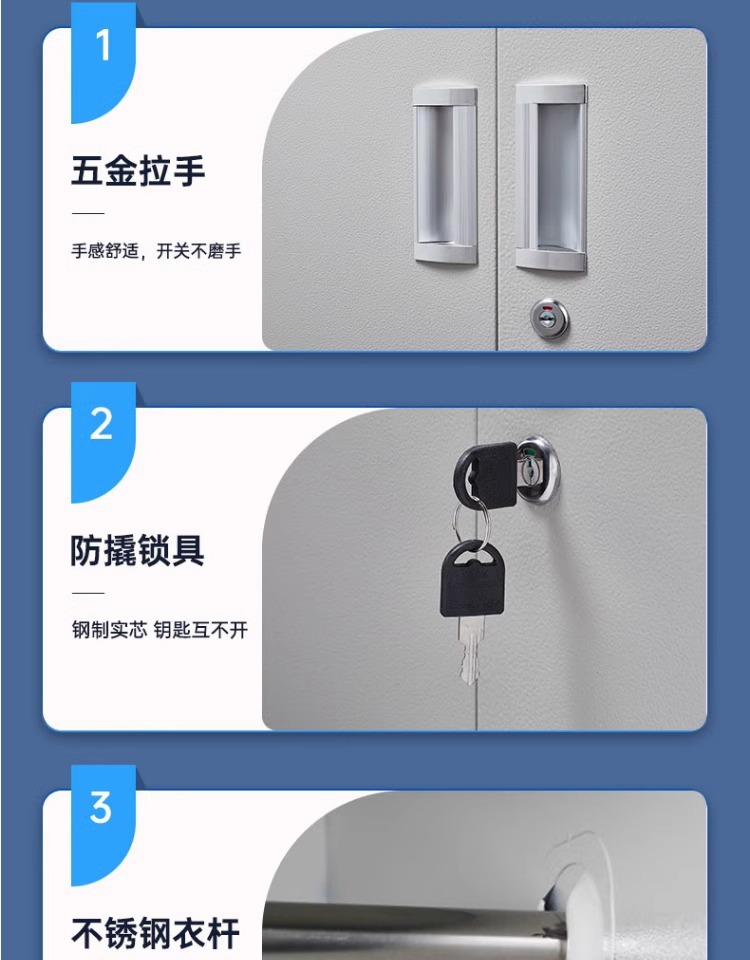 1

五金拉手

手感舒适，开关不磨手

2

防撬锁具

钢制实芯 钥匙互不开

3

不锈钢衣杆