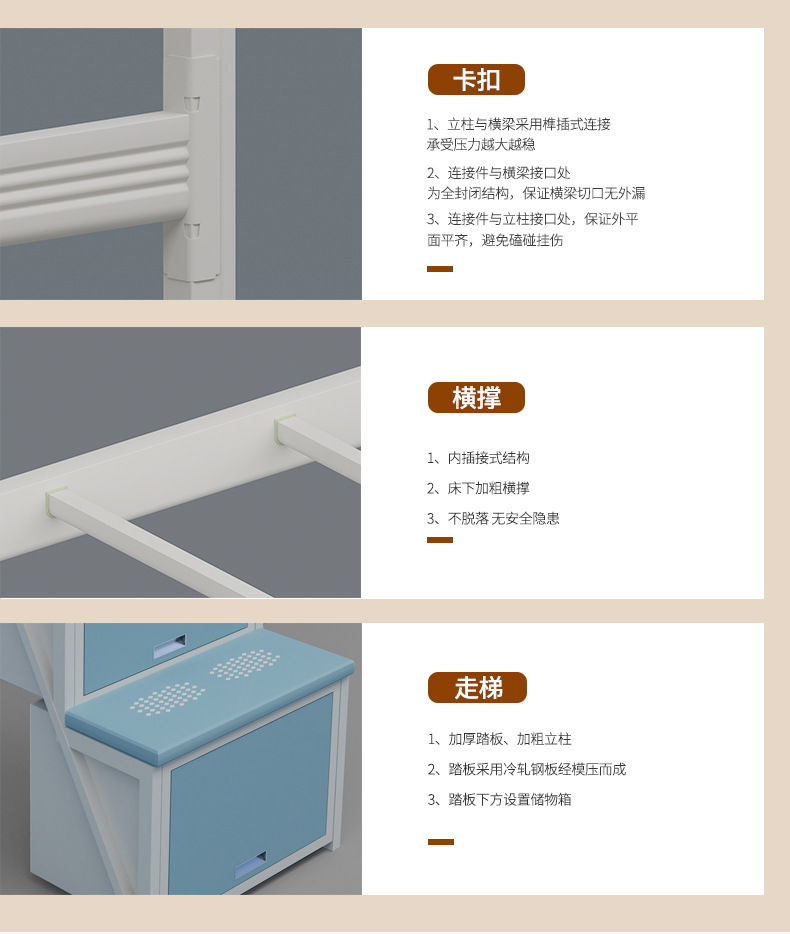 卡扣

1、立柱与横梁采用榫插式连接 承受压力越大越稳

2、连接件与横梁接口处 为全封闭结构，保证横梁切口无外漏

3、连接件与立柱接口处，保证外平面平齐，避免磕碰挂伤

横撑

1、内插接式结构

2、床下加粗横撑

3、不脱落 无安全隐患

走梯

1、加厚踏板、加粗立柱

2、踏板采用冷轧钢板经模压而成

3、踏板下方设置储物箱