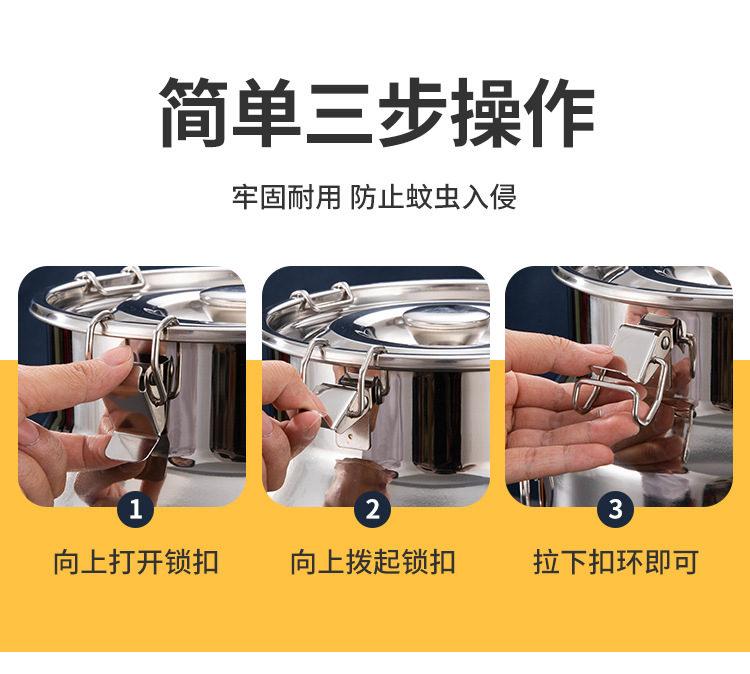 简单三步操作

牢固耐用 防止蚊虫入侵

1
向上打开锁扣

2
向上拨起锁扣

3
拉下扣环即可