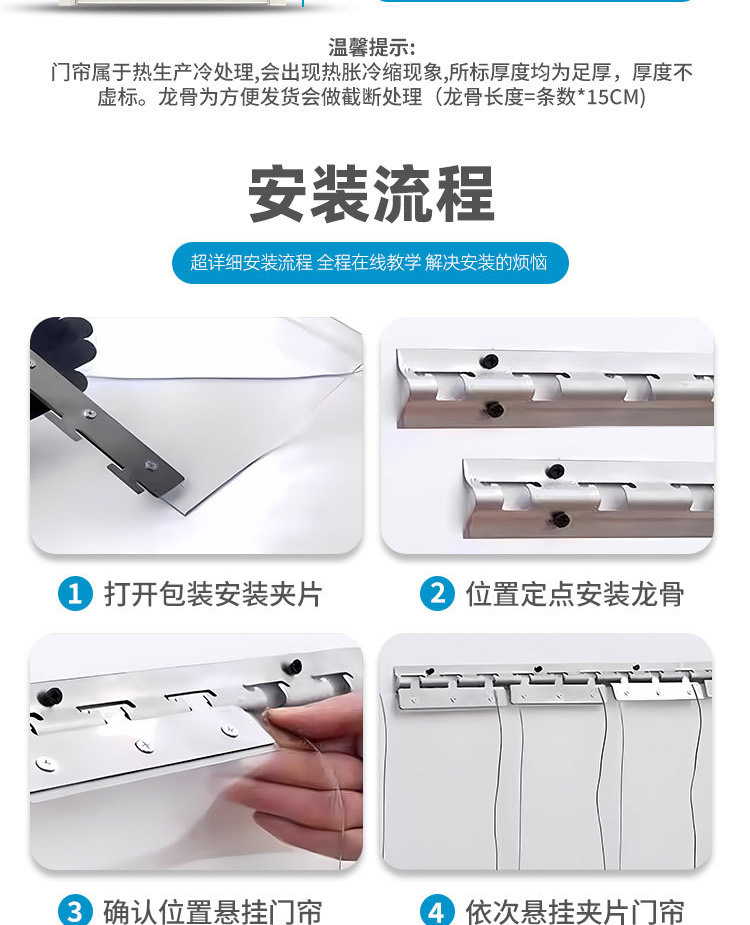 温馨提示:
门帘属于热生产冷处理,会出现热胀冷缩现象,所标厚度均为足厚，厚度不虚标。龙骨为方便发货会做截断处理（龙骨长度=条数*15CM)

安装流程

超详细安装流程 全程在线教学 解决安装的烦恼

1 打开包装安装夹片

2 位置定点安装龙骨

3 确认位置悬挂门帘

4 依次悬挂夹片门帘