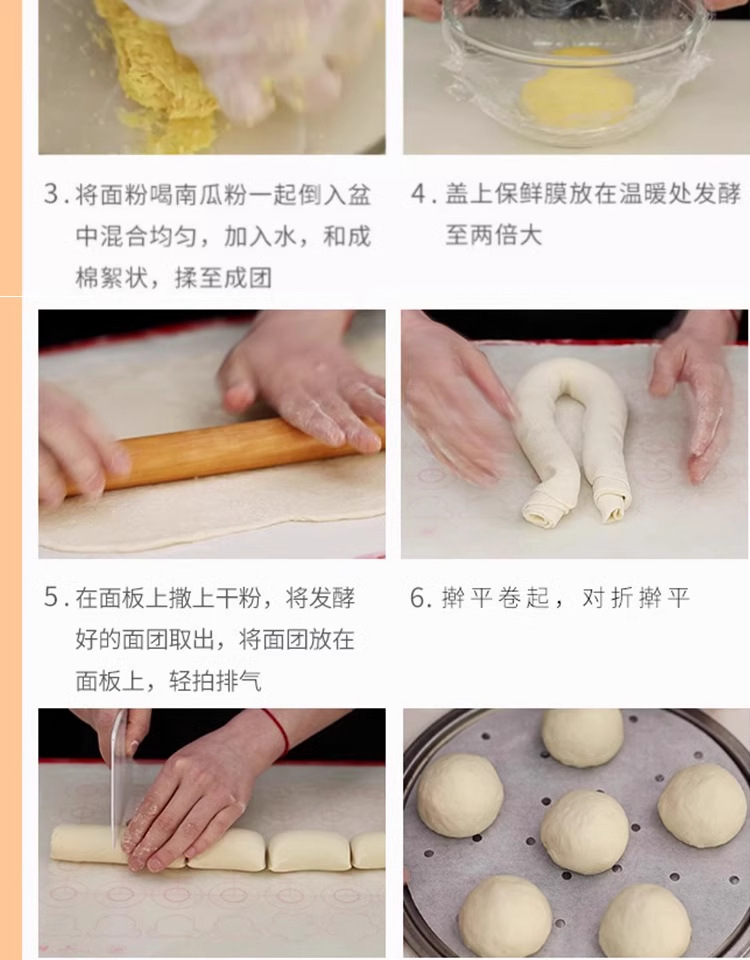 3. 将面粉喝南瓜粉一起倒入盆中混合均匀，加入水，和成棉絮状，揉至成团

4. 盖上保鲜膜放在温暖处发酵至两倍大

5. 在面板上撒上干粉，将发酵好的面团取出，将面团放在面板上，轻拍排气

6. 擀平卷起，对折擀平