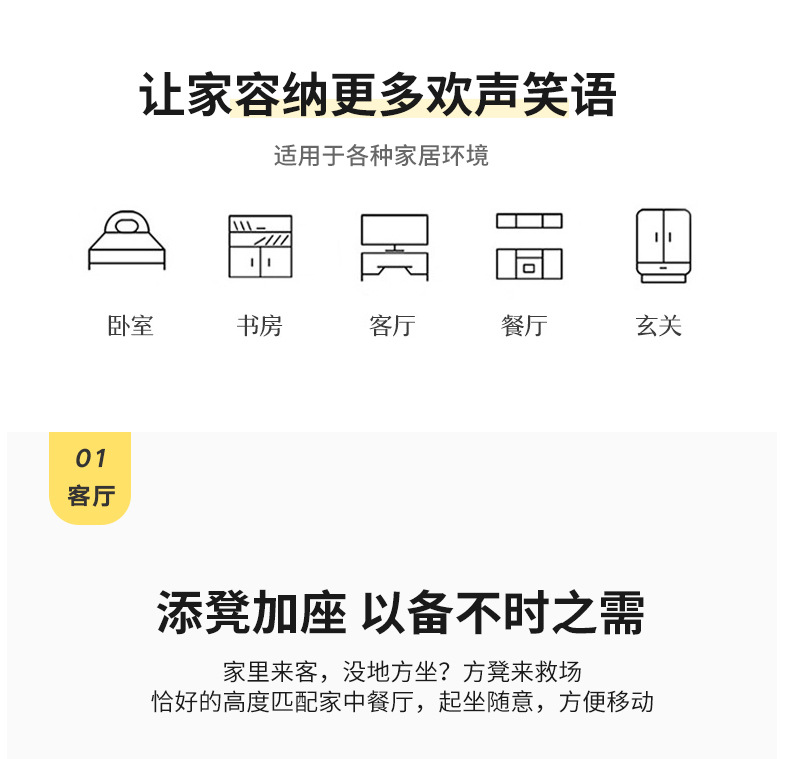 让家容纳更多欢声笑语

适用于各种家居环境

卧室 书房 客厅 餐厅 玄关

01
客厅

添凳加座 以备不时之需

家里来客，没地方坐？方凳来救场
恰好的高度匹配家中餐厅，起坐随意，方便移动