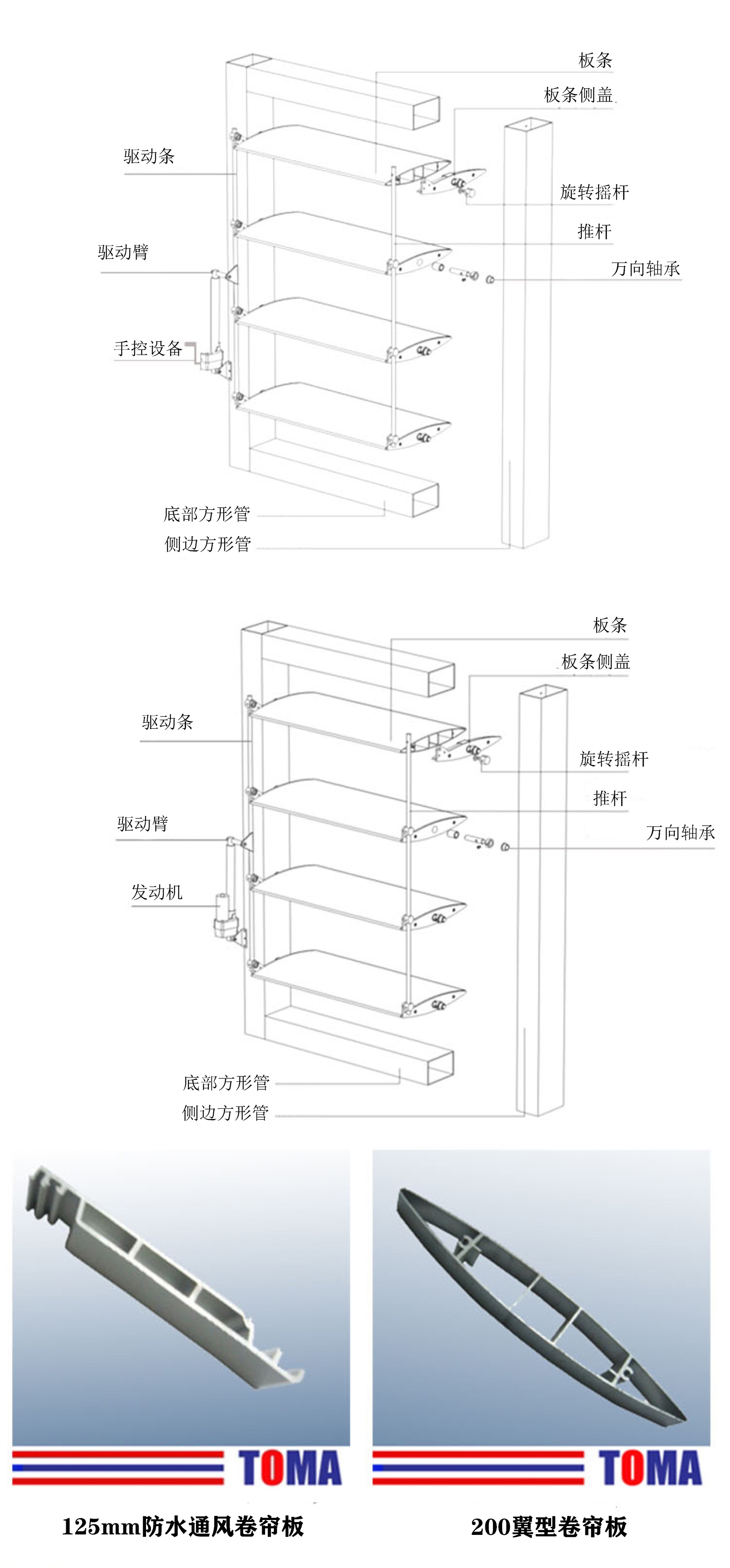 板条
板条侧盖
驱动条
旋转摇杆
推杆
驱动臂
万向轴承
手控设备
底部方形管
侧边方形管

板条
板条侧盖
驱动条
旋转摇杆
推杆
驱动臂
万向轴承
发动机
底部方形管
侧边方形管

TOMA
TOMA
125mm防水通风卷帘板
200翼型卷帘板