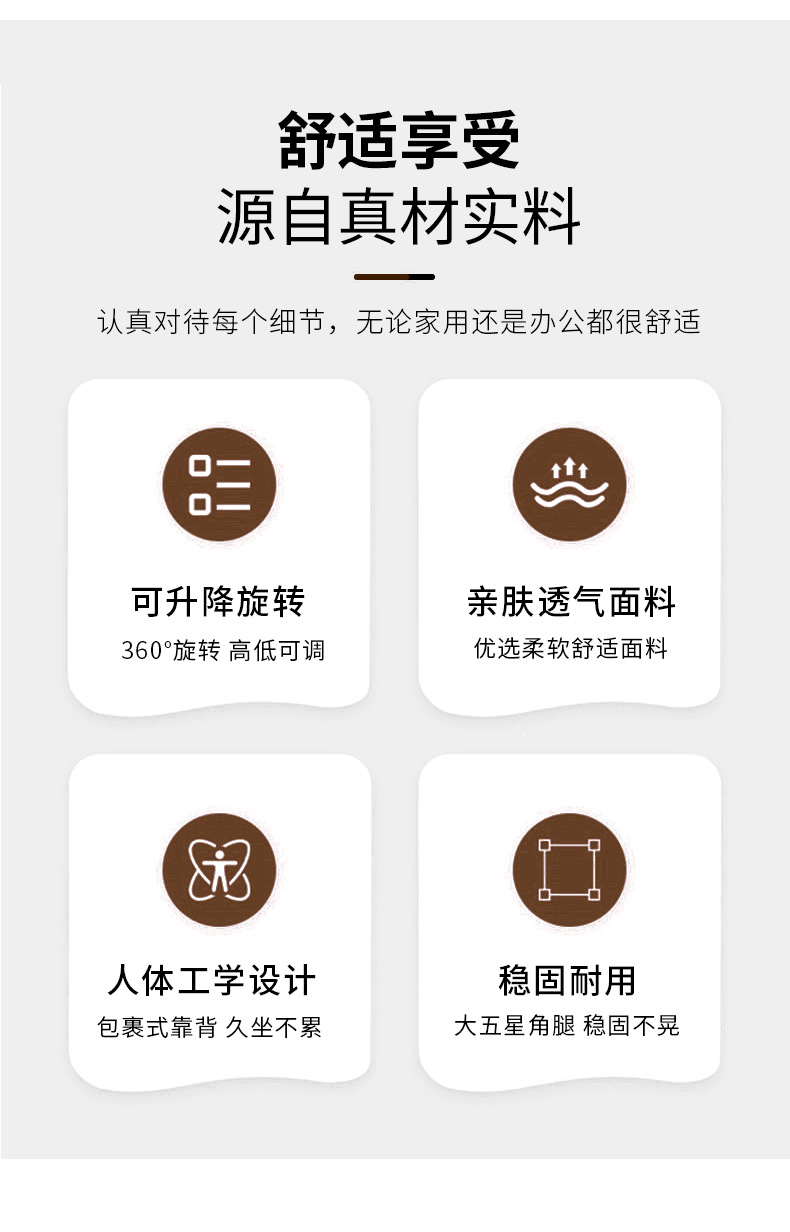 舒适享受
源自真材实料

认真对待每个细节，无论家用还是办公都很舒适

可升降旋转
360°旋转 高低可调

亲肤透气面料
优选柔软舒适面料

人体工学设计
包裹式靠背 久坐不累

稳固耐用
大五星角腿 稳固不晃