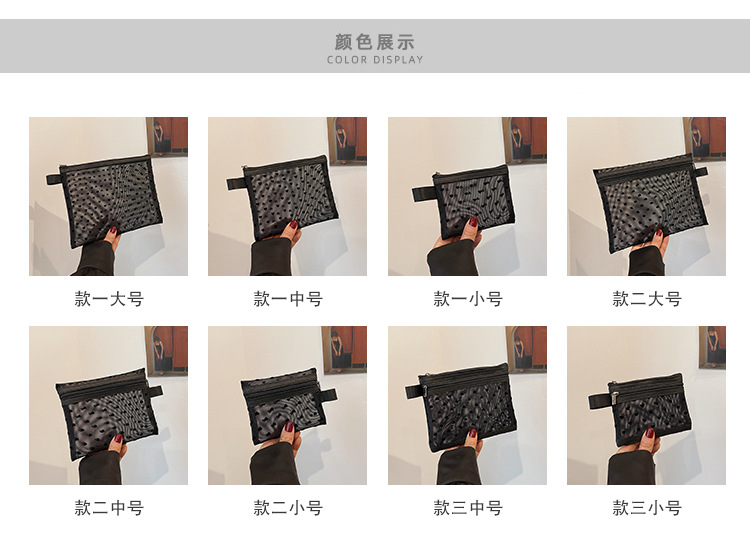 颜色展示
COLOR DISPLAY

款一大号

款一中号

款一小号

款二大号

款二中号

款二小号

款三中号

款三小号