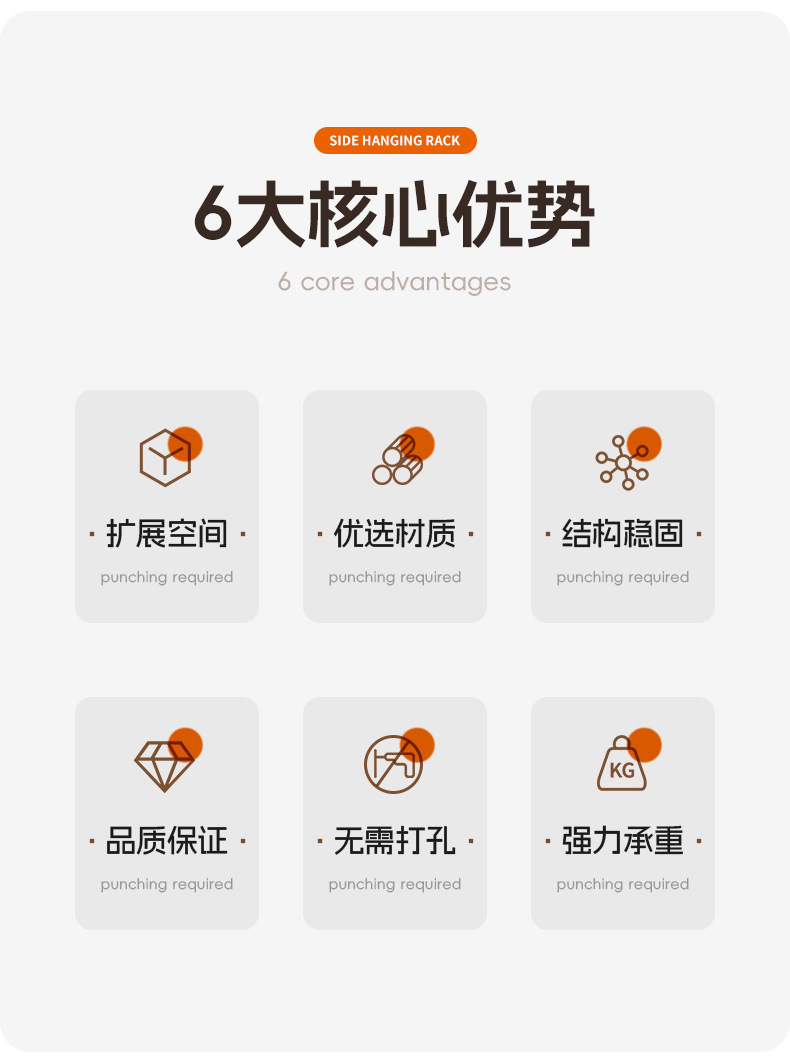 SIDE HANGING RACK

6大核心优势

6 core advantages

· 扩展空间 ·

punching required

· 优选材质 ·

punching required

· 结构稳固 ·

punching required

· 品质保证 ·

punching required

· 无需打孔 ·

punching required

KG

· 强力承重 ·

punching required