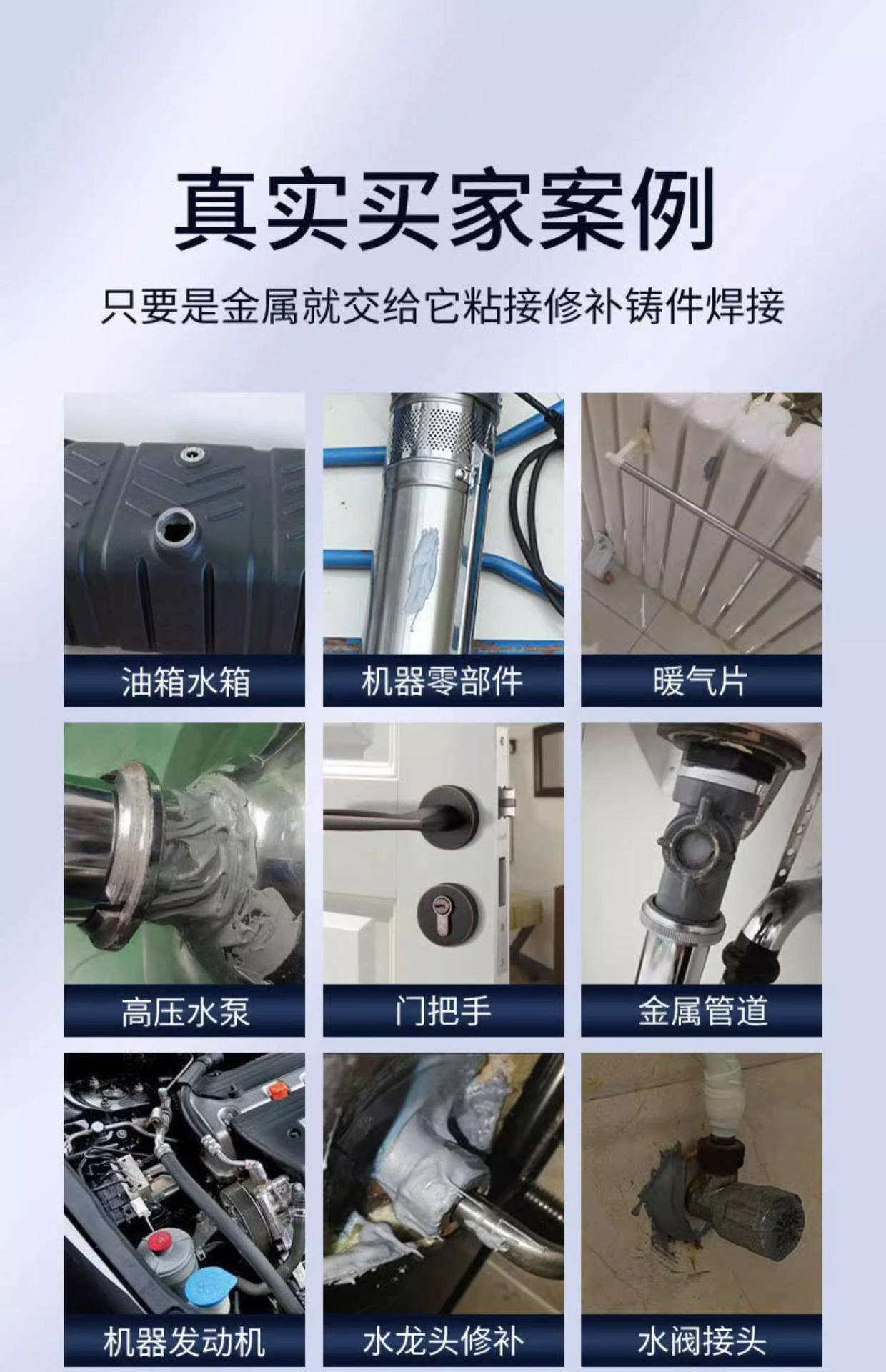 真实买家案例

只要是金属就交给它粘接修补铸件焊接

油箱水箱

机器零部件

暖气片

高压水泵

门把手

金属管道

机器发动机

水龙头修补

水阀接头