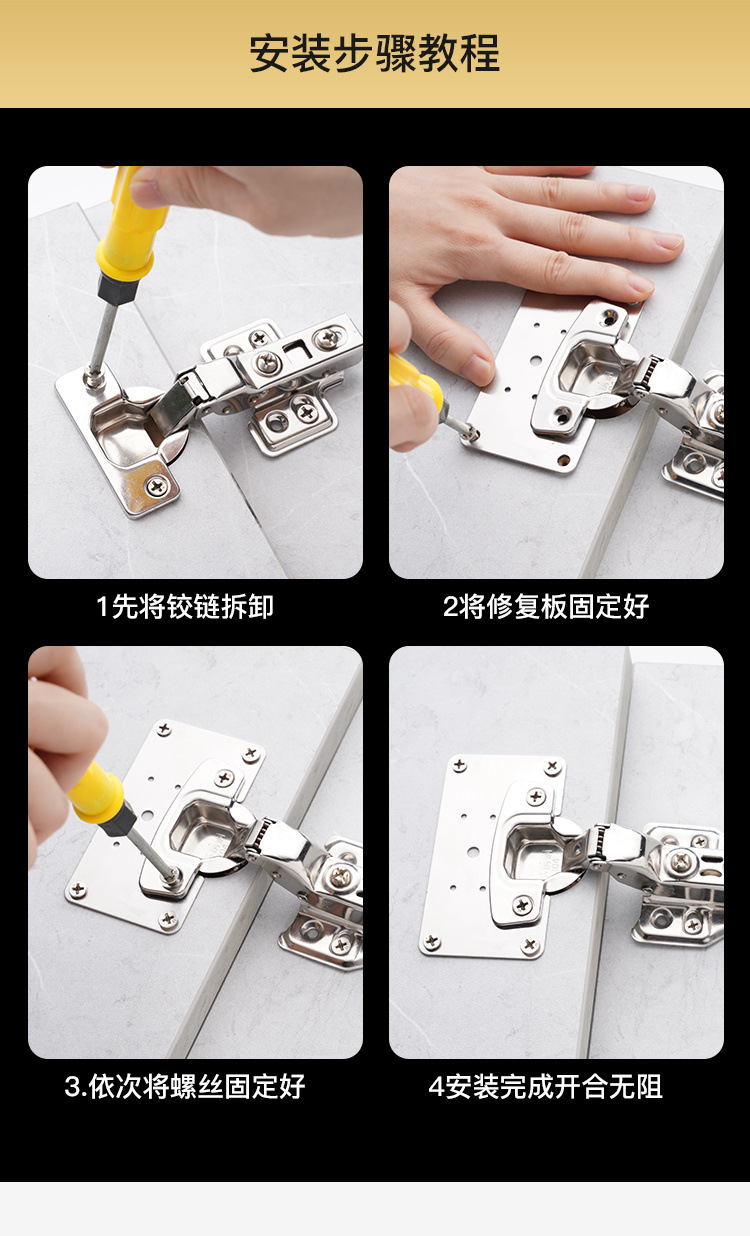 安装步骤教程

1先将铰链拆卸

2将修复板固定好

3.依次将螺丝固定好

4安装完成开合无阻