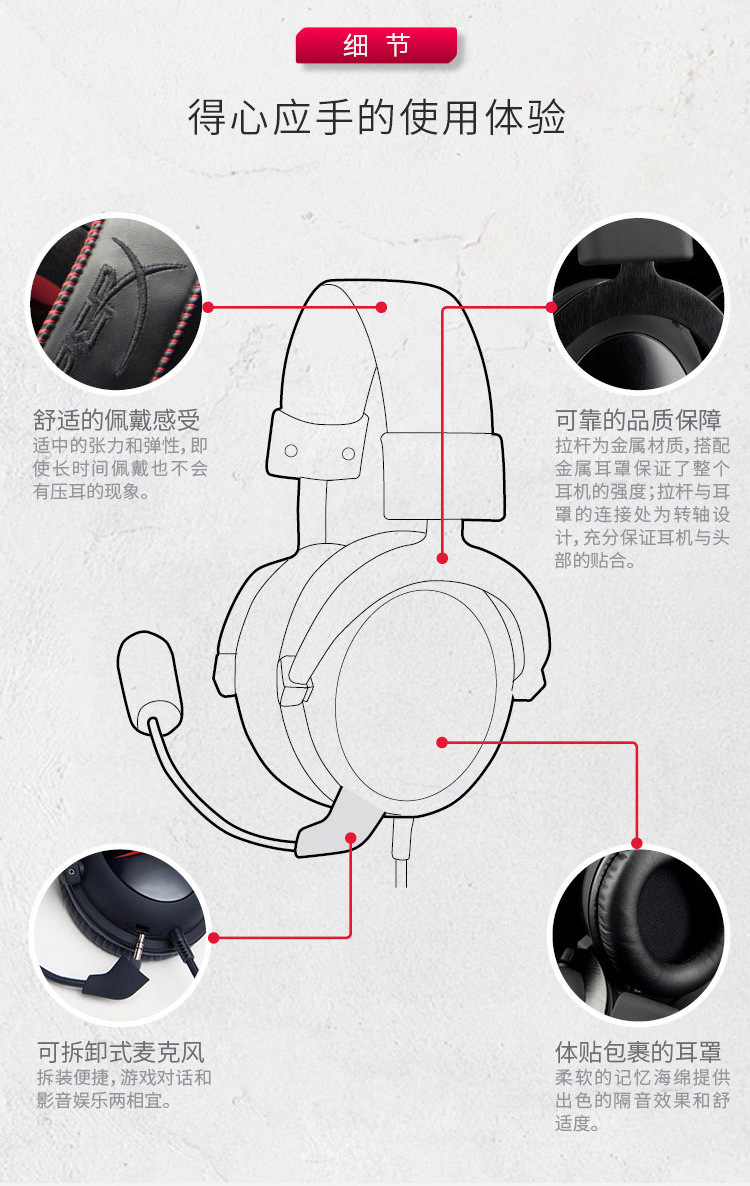 细 节

得心应手的使用体验

舒适的佩戴感受
适中的张力和弹性，即使长时间佩戴也不会有压耳的现象。

可靠的品质保障
拉杆为金属材质，搭配金属耳罩保证了整个耳机的强度；拉杆与耳罩的连接处为转轴设计，充分保证耳机与头部的贴合。

可拆卸式麦克风
拆装便捷，游戏对话和影音娱乐两相宜。

体贴包裹的耳罩
柔软的记忆海绵提供出色的隔音效果和舒适度。