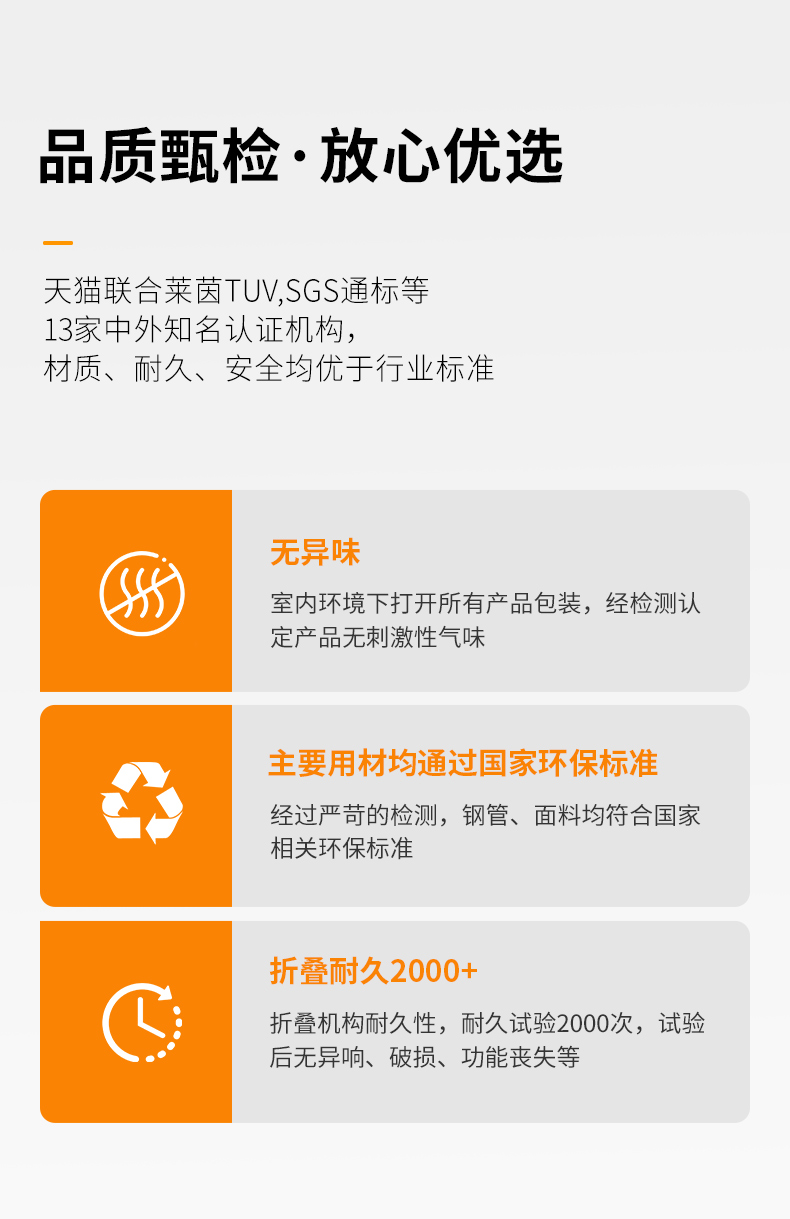 品质甄检·放心优选

天猫联合莱茵TUV,SGS通标等
13家中外知名认证机构，
材质、耐久、安全均优于行业标准

无异味

室内环境下打开所有产品包装，经检测认定产品无刺激性气味

主要用材均通过国家环保标准

经过严苛的检测，钢管、面料均符合国家相关环保标准

折叠耐久2000+

折叠机构耐久性，耐久试验2000次，试验后无异响、破损、功能丧失等