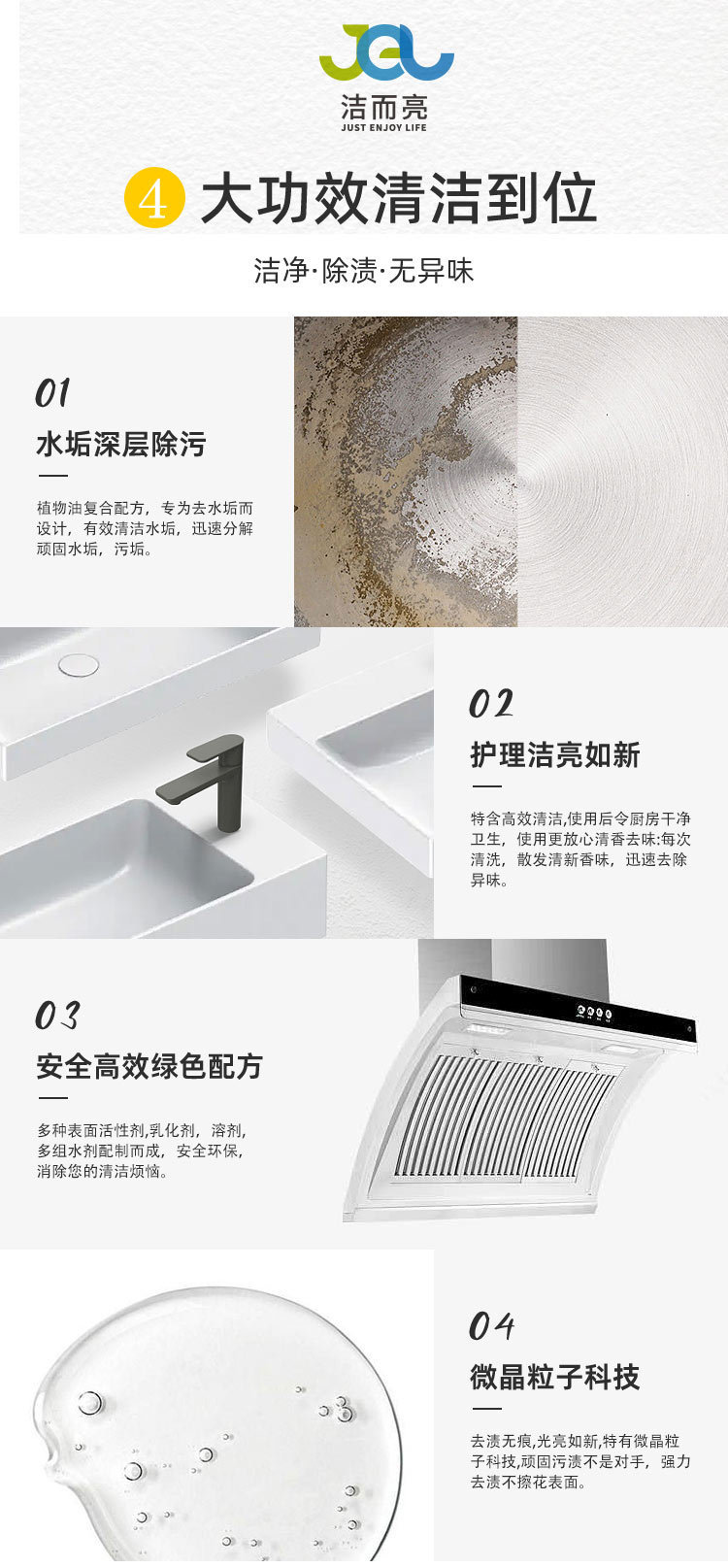 JEL
洁而亮
JUST ENJOY LIFE

4 大功效清洁到位

洁净·除渍·无异味

01
水垢深层除污

植物油复合配方，专为去水垢而设计，有效清洁水垢，迅速分解顽固水垢，污垢。

02
护理洁亮如新

特含高效清洁,使用后令厨房干净卫生，使用更放心清香去味:每次清洗，散发清新香味，迅速去除异味。

03
安全高效绿色配方

多种表面活性剂,乳化剂，溶剂,多组水剂配制而成，安全环保,消除您的清洁烦恼。

04
微晶粒子科技

去渍无痕,光亮如新,特有微晶粒子科技,顽固污渍不是对手，强力去渍不擦花表面。