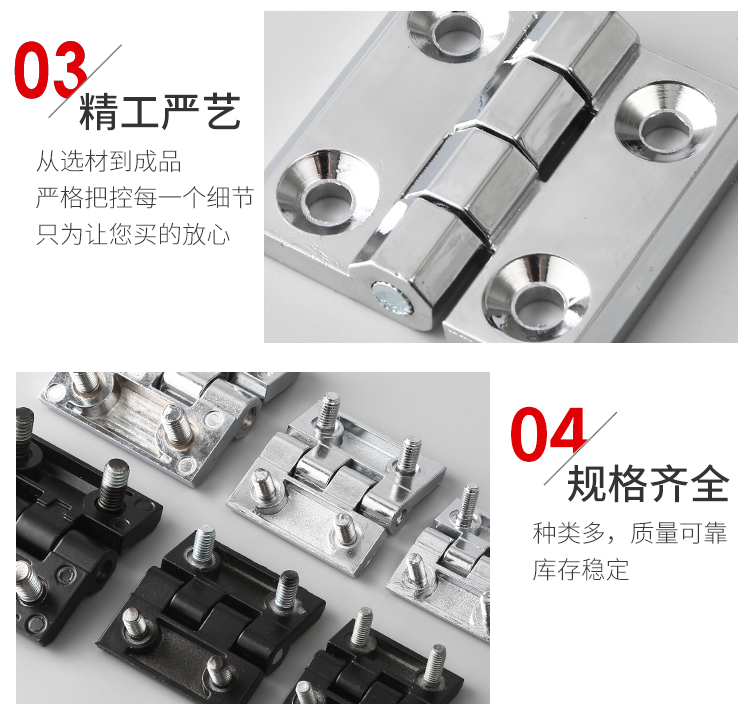 03

精工严艺

从选材到成品
严格把控每一个细节
只为让您买的放心

04

规格齐全

种类多，质量可靠
库存稳定