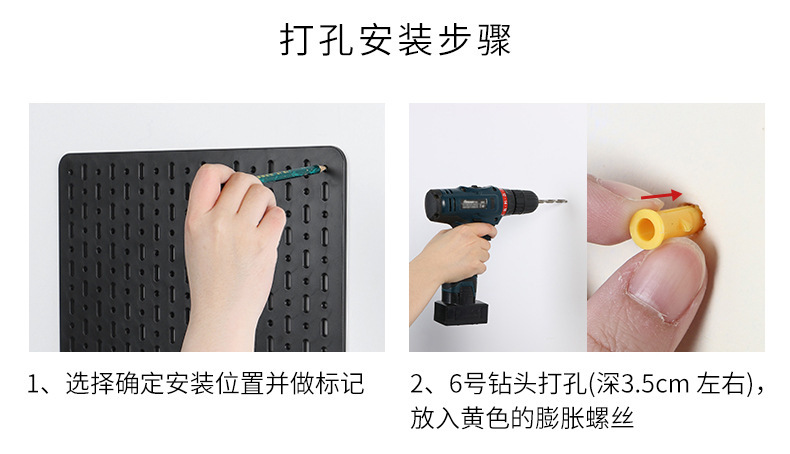 打孔安装步骤

1、选择确定安装位置并做标记

2、6号钻头打孔(深3.5cm 左右)，放入黄色的膨胀螺丝