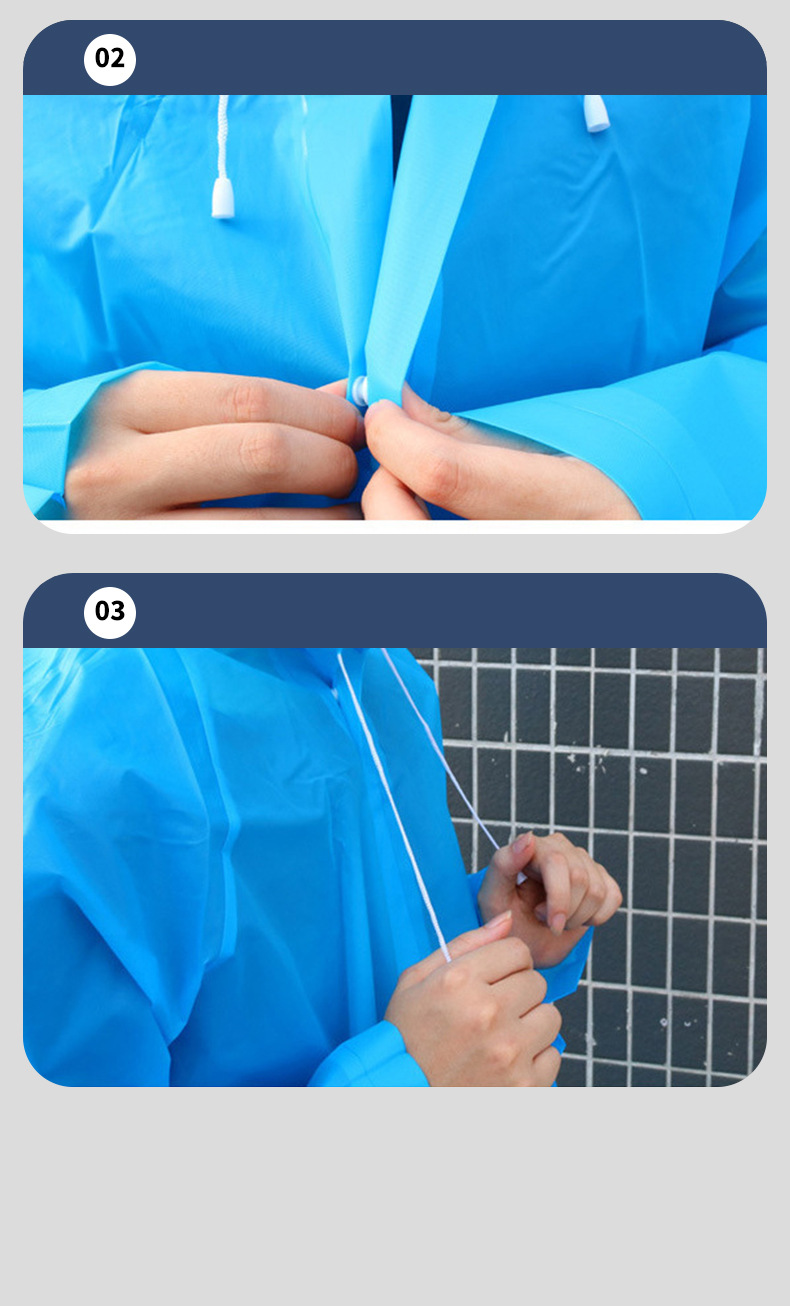 02

03