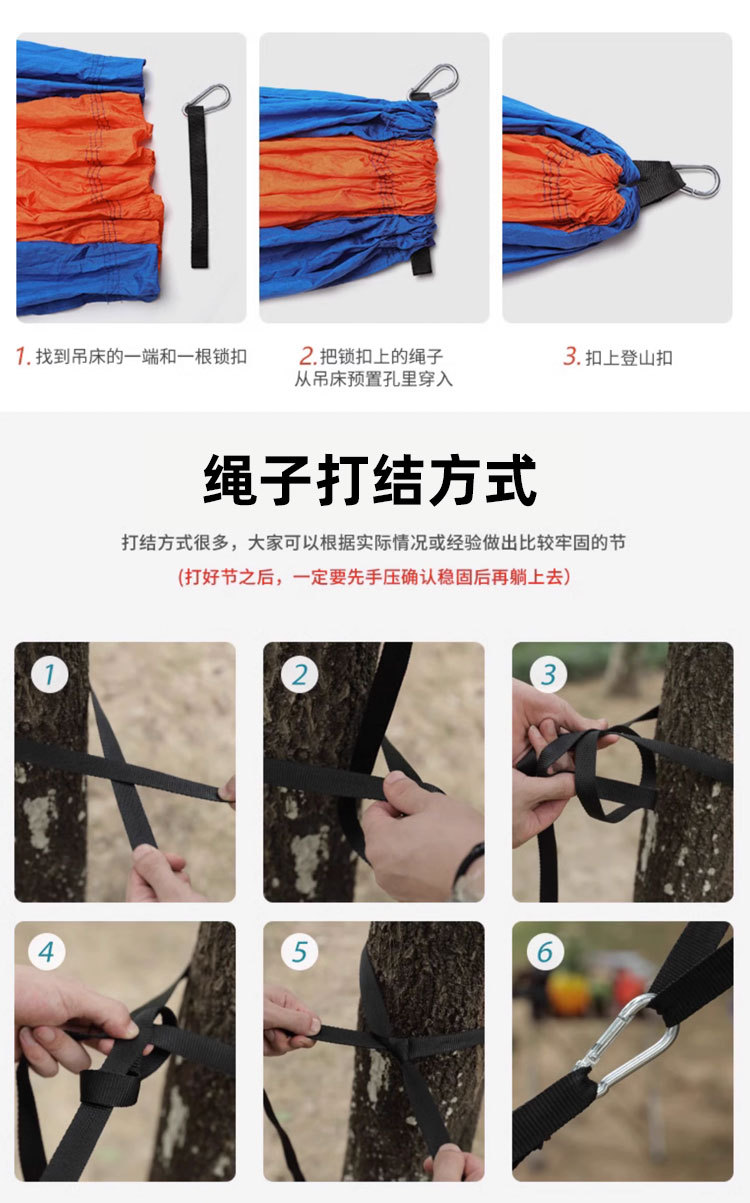 1. 找到吊床的一端和一根锁扣

2. 把锁扣上的绳子从吊床预置孔里穿入

3. 扣上登山扣

绳子打结方式

打结方式很多，大家可以根据实际情况或经验做出比较牢固的节

(打好节之后，一定要先手压确认稳固后再躺上去)

1

2

3

4

5

6