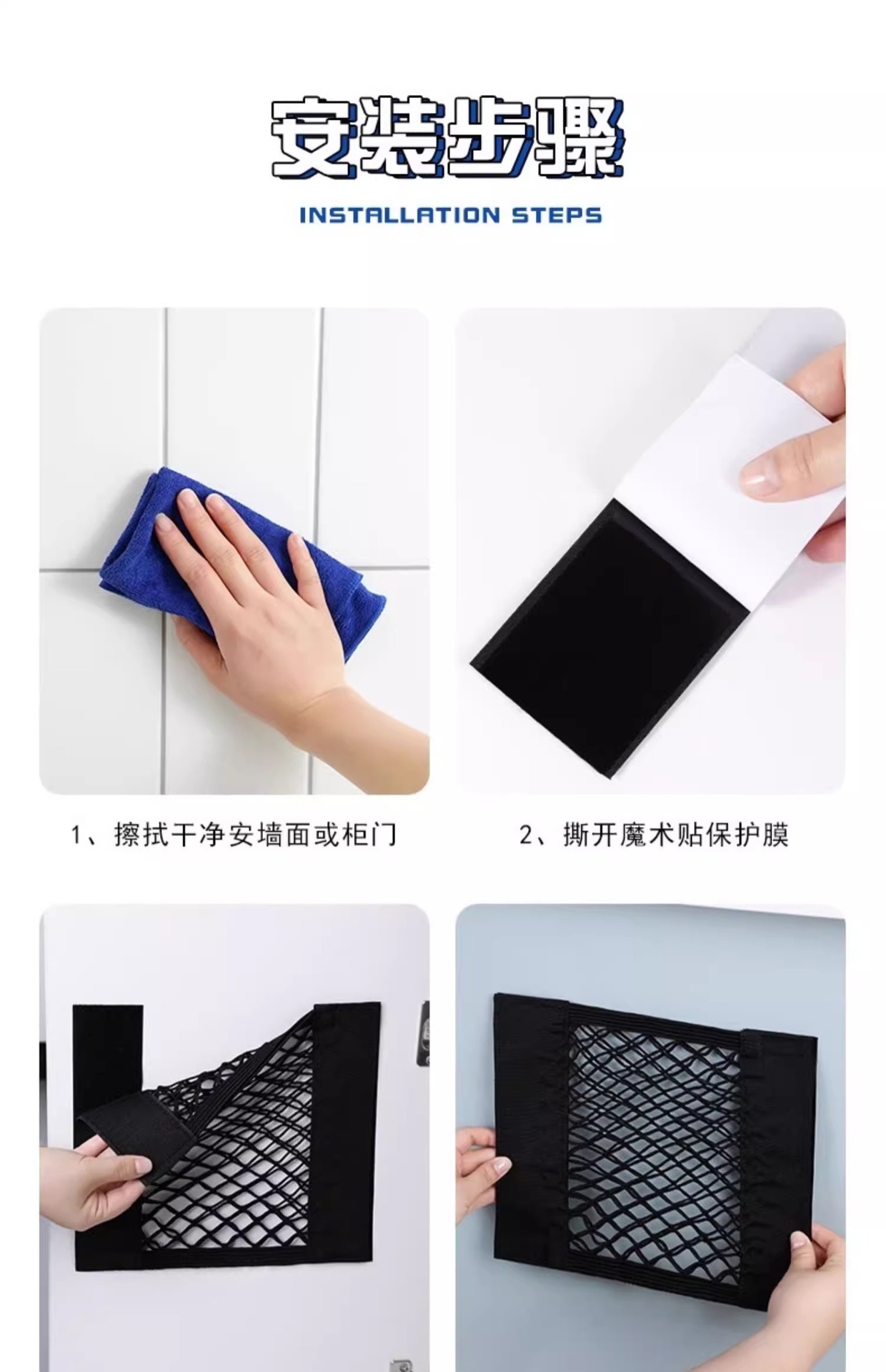 安装步骤

INSTALLATION STEPS

1、擦拭干净安墙面或柜门

2、撕开魔术贴保护膜