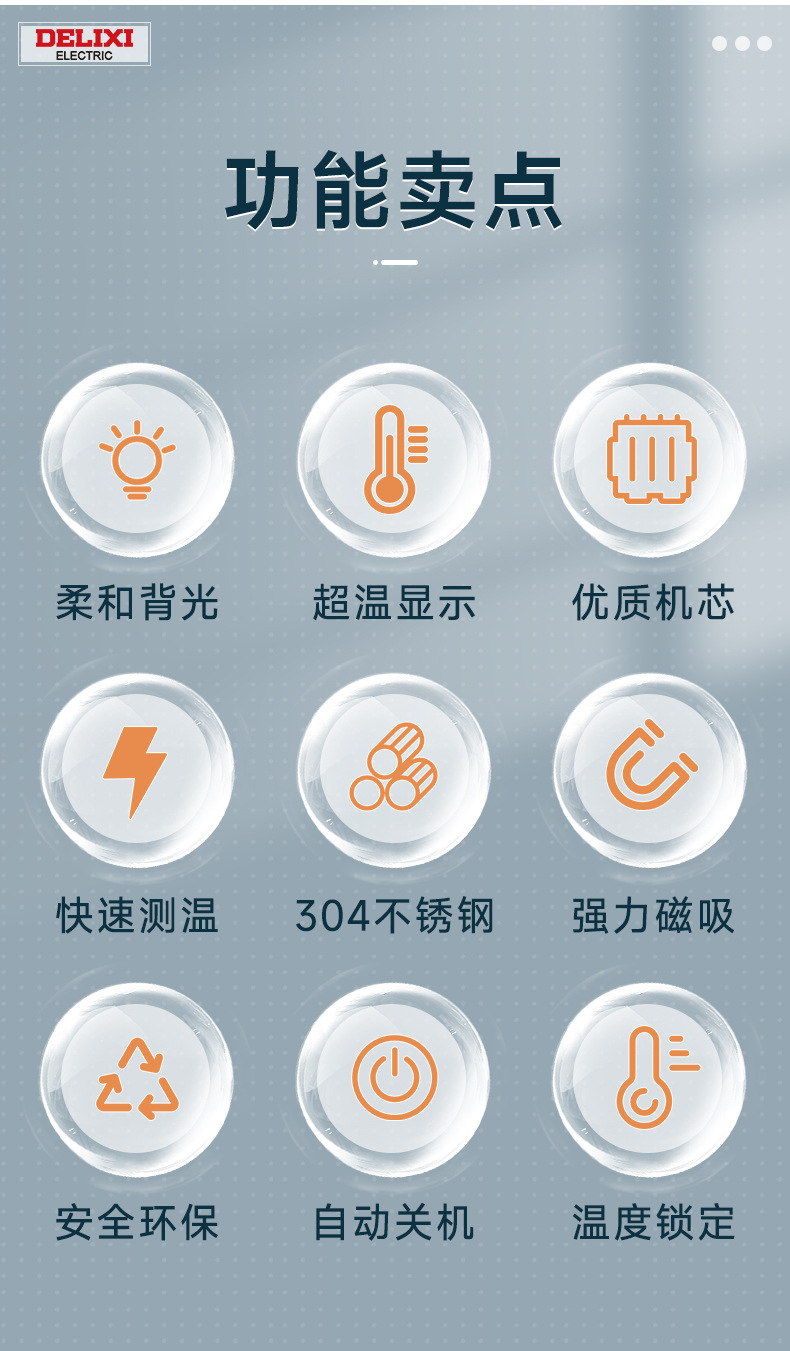 DELIXI
ELECTRIC

功能卖点

柔和背光

超温显示

优质机芯

快速测温

304不锈钢

强力磁吸

安全环保

自动关机

温度锁定