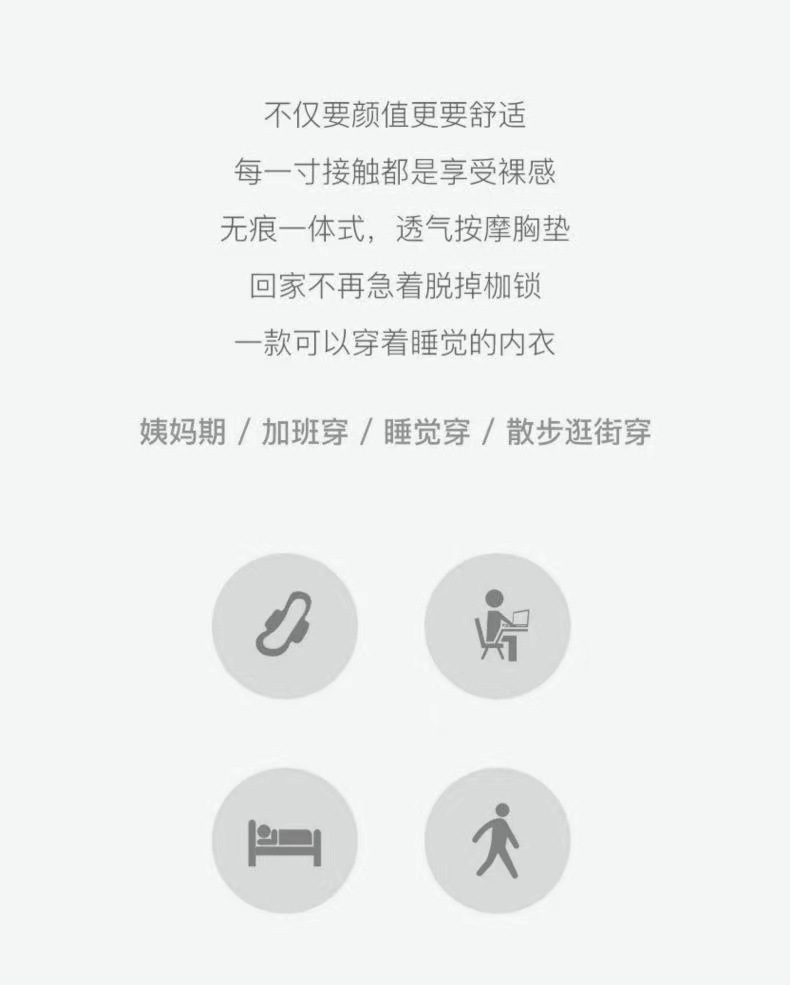 不仅要颜值更要舒适
每一寸接触都是享受裸感
无痕一体式，透气按摩胸垫
回家不再急着脱掉枷锁
一款可以穿着睡觉的内衣

姨妈期 / 加班穿 / 睡觉穿 / 散步逛街穿