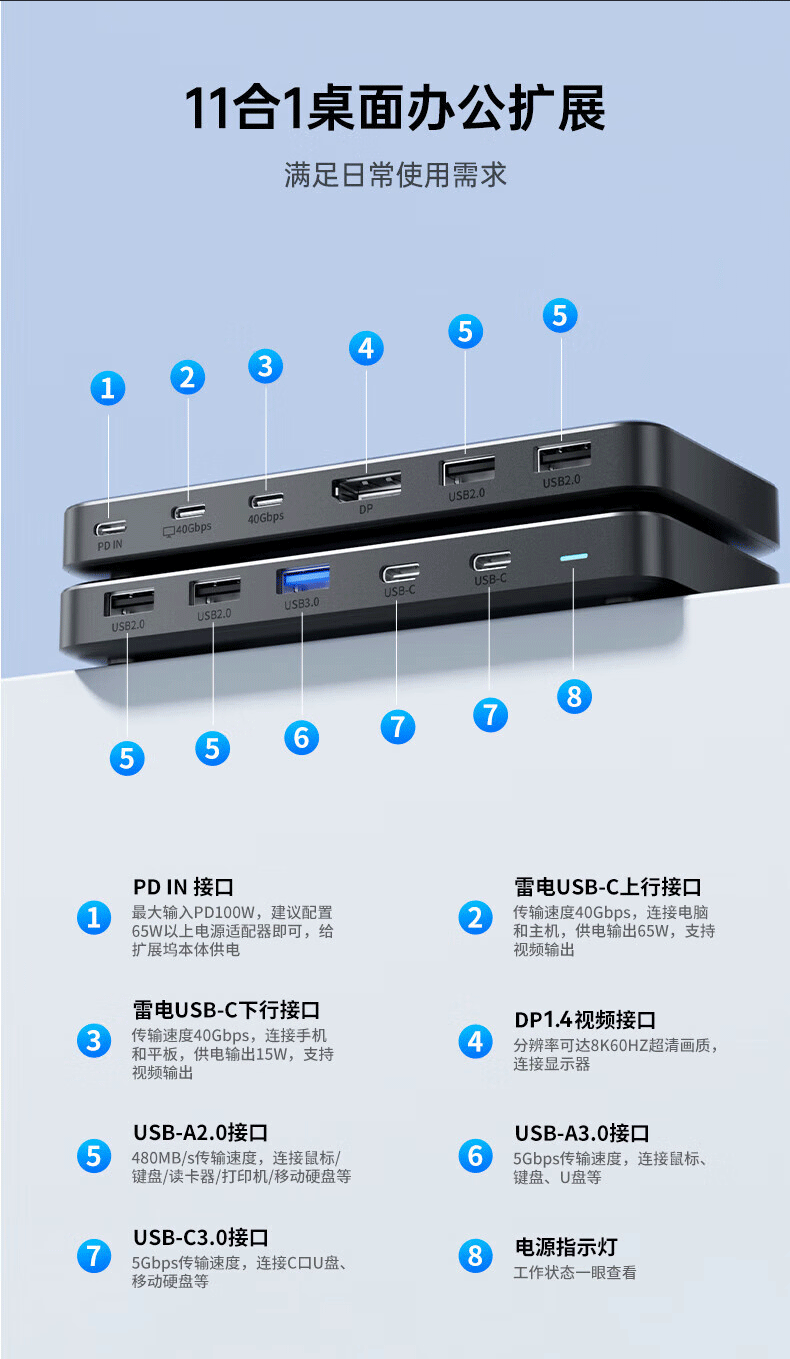 11合1桌面办公扩展

满足日常使用需求

1 2 3 4 5 5

PD IN 40Gbps 40Gbps DP USB2.0 USB2.0

USB2.0 USB2.0 USB3.0 USB-C USB-C

5 5 6 7 7 8

1
PD IN 接口
最大输入PD100W，建议配置65W以上电源适配器即可，给扩展坞本体供电

2
雷电USB-C上行接口
传输速度40Gbps，连接电脑和主机，供电输出65W，支持视频输出

3
雷电USB-C下行接口
传输速度40Gbps，连接手机和平板，供电输出15W，支持视频输出

4
DP1.4视频接口
分辨率可达8K60HZ超清画质，连接显示器

5
USB-A2.0接口
480MB/s传输速度，连接鼠标/键盘/读卡器/打印机/移动硬盘等

6
USB-A3.0接口
5Gbps传输速度，连接鼠标、键盘、U盘等

7
USB-C3.0接口
5Gbps传输速度，连接C口U盘、移动硬盘等

8
电源指示灯
工作状态一眼查看