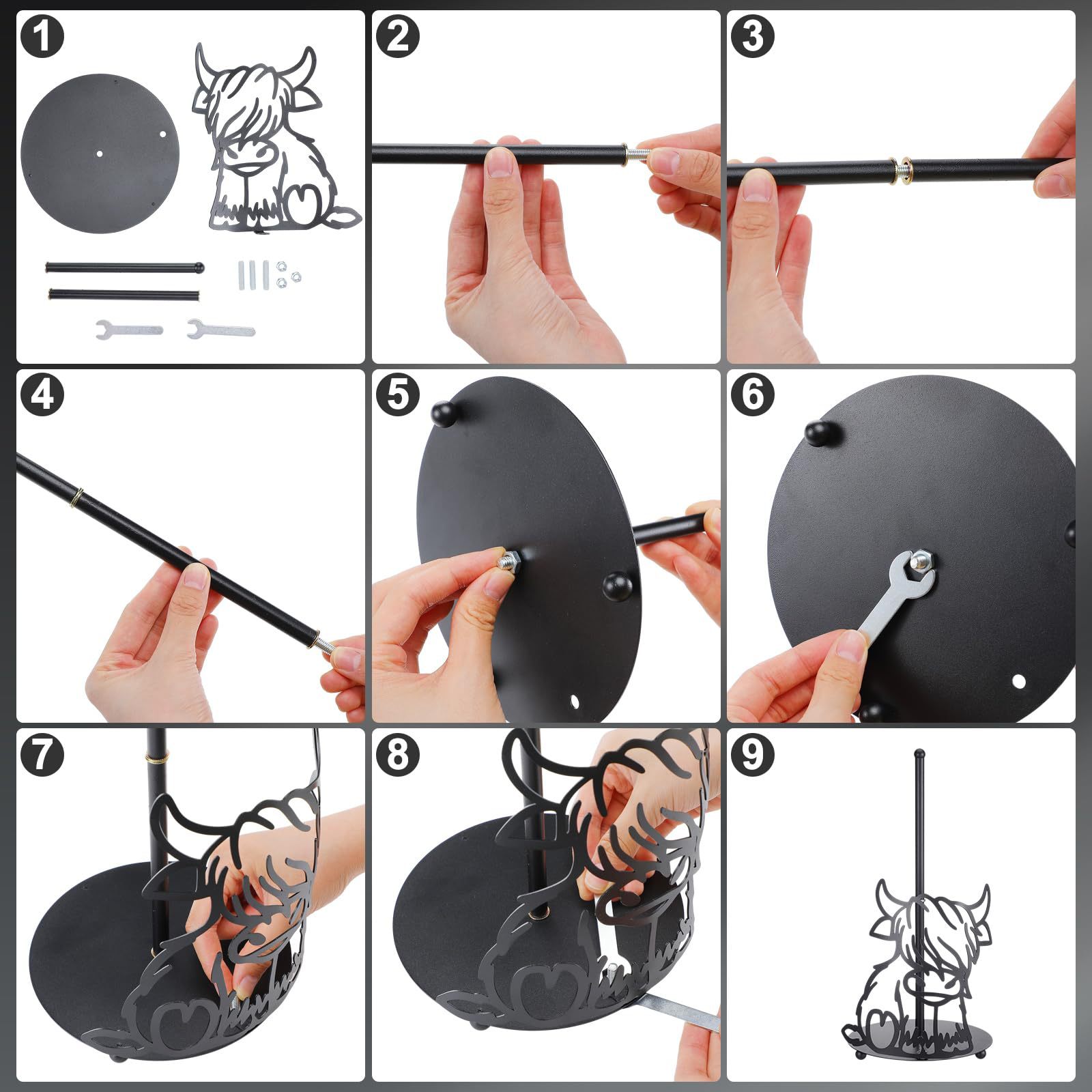 1

2

3

4

5

6

7

8

9