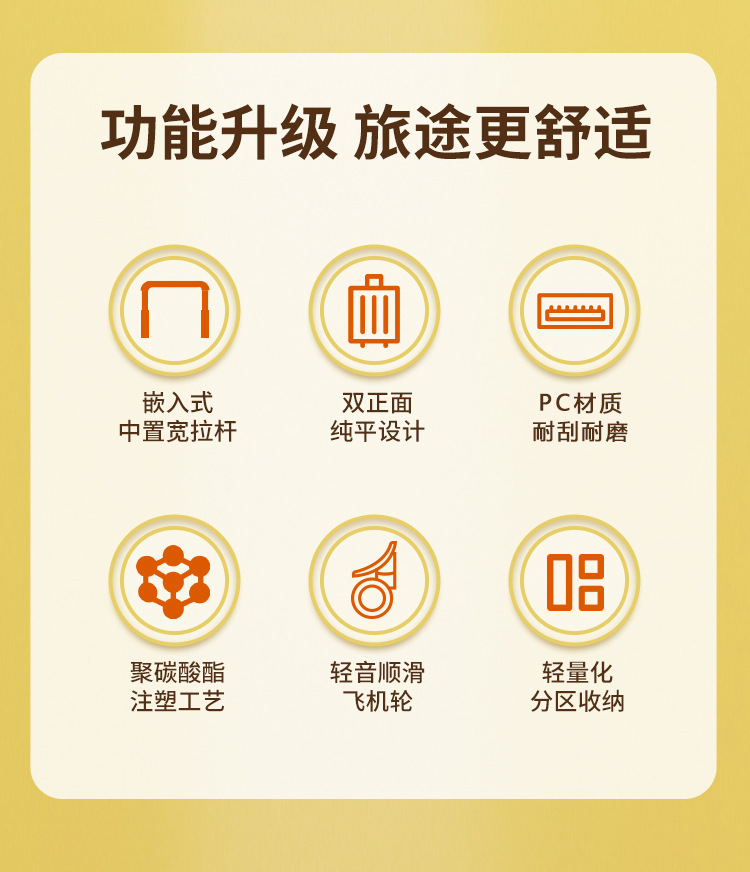 功能升级 旅途更舒适

嵌入式
中置宽拉杆

双正面
纯平设计

PC材质
耐刮耐磨

聚碳酸酯
注塑工艺

轻音顺滑
飞机轮

轻量化
分区收纳