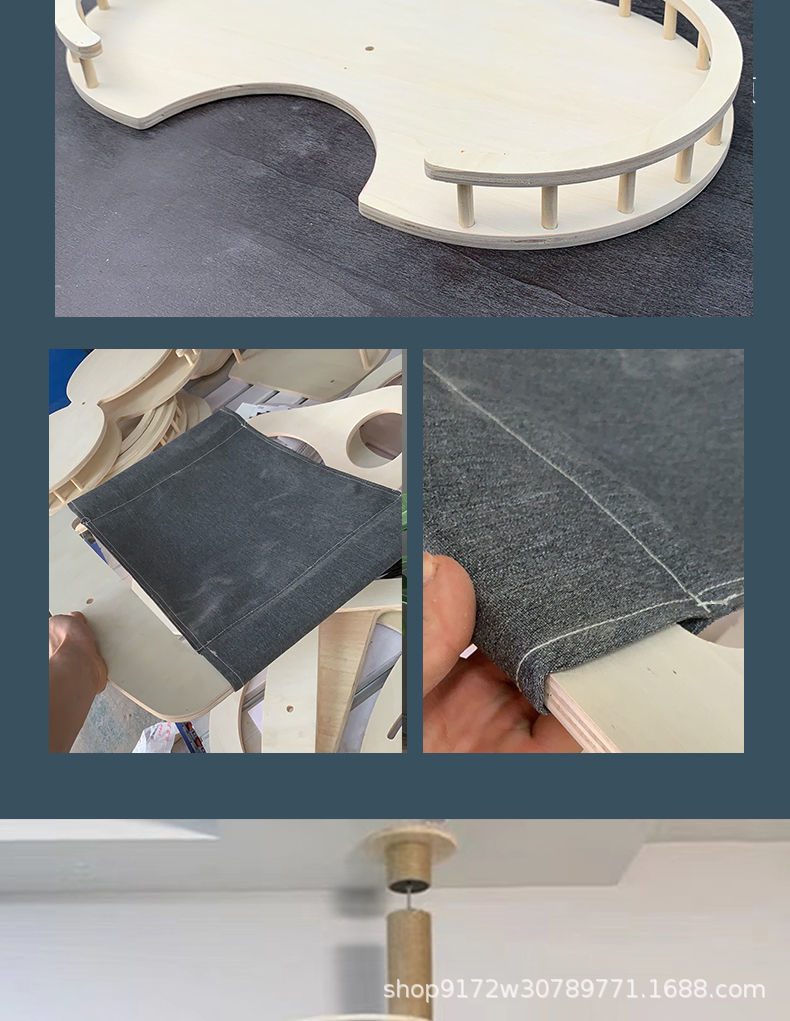 shop9172w30789771.1688.com