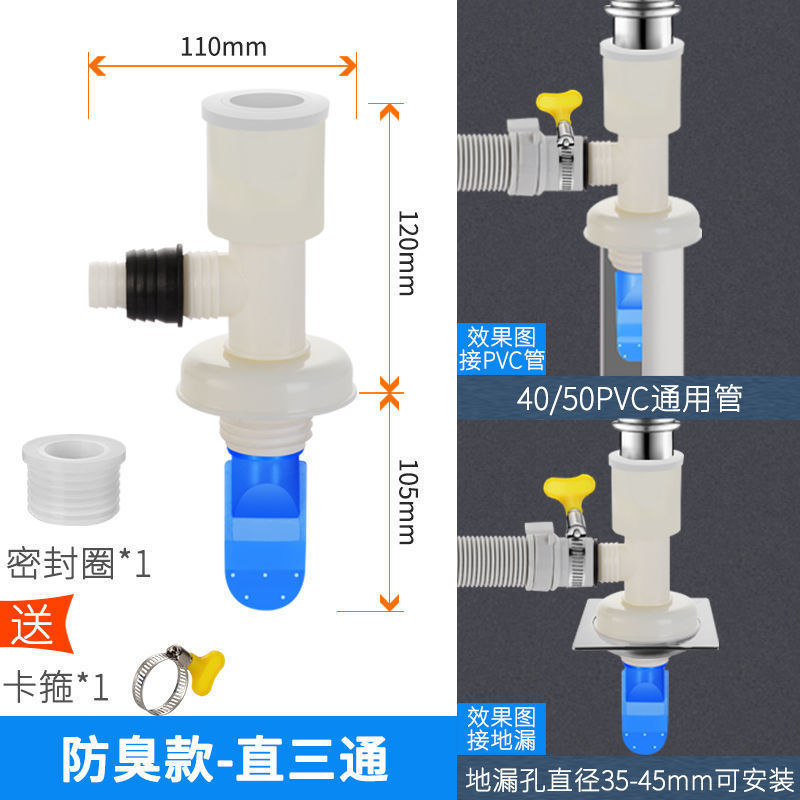 110mm

120mm

105mm

密封圈*1

送

卡箍*1

防臭款-直三通

效果图
接PVC管

40/50PVC通用管

效果图
接地漏

地漏孔直径35-45mm可安装