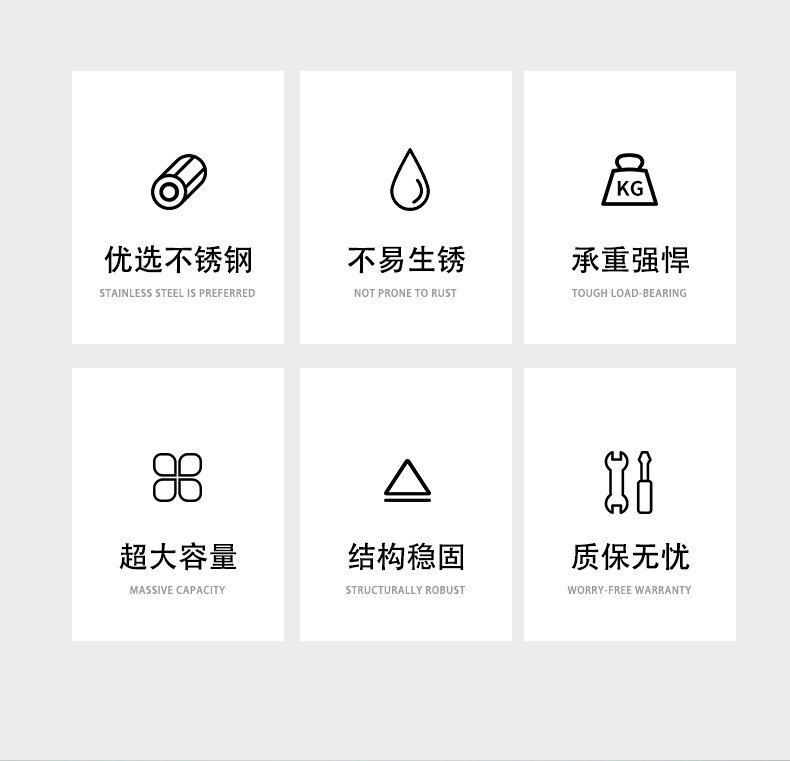 优选不锈钢
STAINLESS STEEL IS PREFERRED

不易生锈
NOT PRONE TO RUST

KG
承重强悍
TOUGH LOAD-BEARING

超大容量
MASSIVE CAPACITY

结构稳固
STRUCTURALLY ROBUST

质保无忧
WORRY-FREE WARRANTY