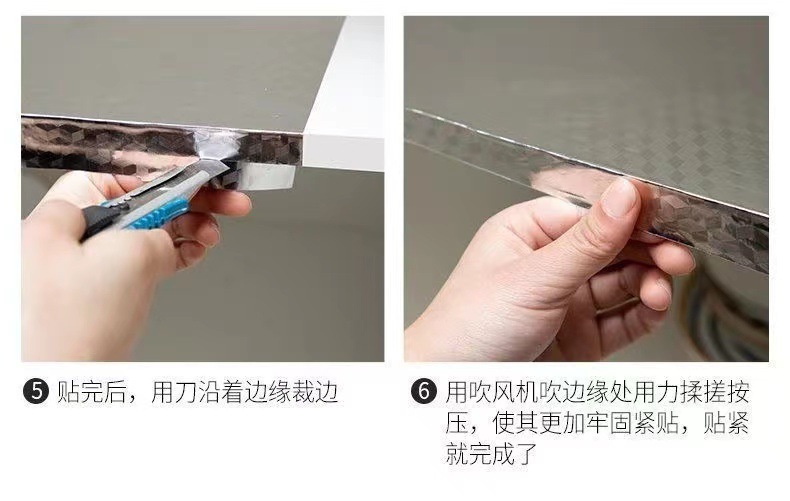 ❺ 贴完后，用刀沿着边缘裁边

❻ 用吹风机吹边缘处用力揉搓按压，使其更加牢固紧贴，贴紧就完成了