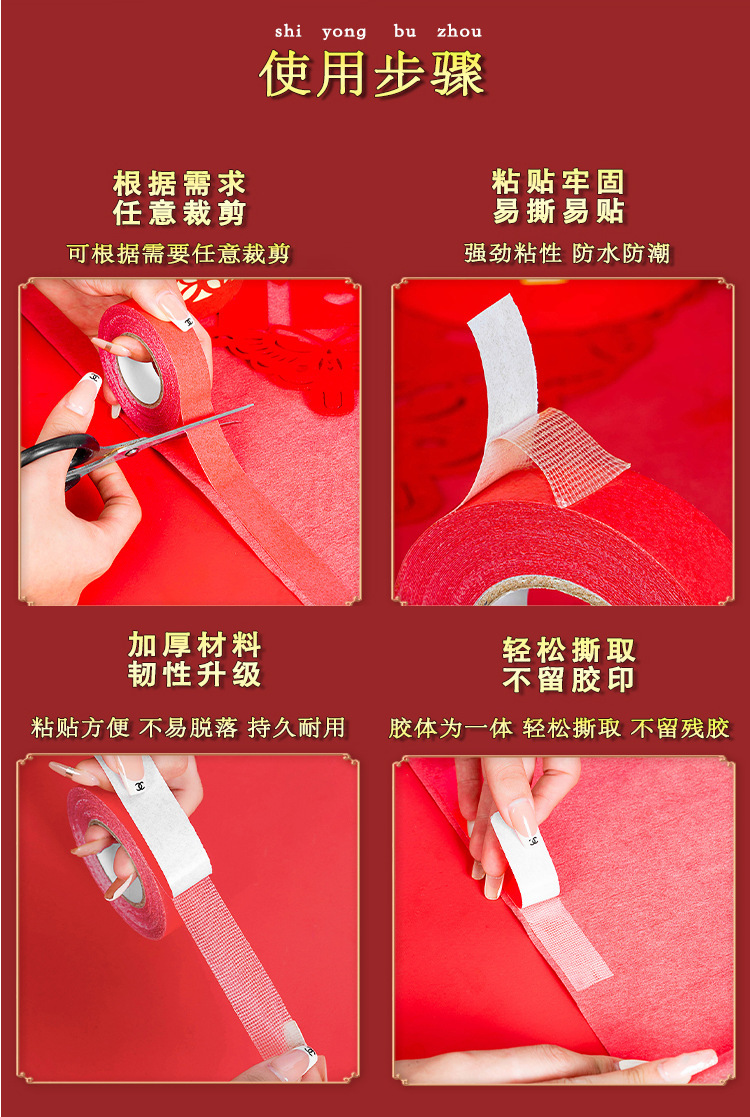 shi yong bu zhou
使用步骤

根据需求
任意裁剪
可根据需要任意裁剪

粘贴牢固
易撕易贴
强劲粘性 防水防潮

加厚材料
韧性升级
粘贴方便 不易脱落 持久耐用

轻松撕取
不留胶印
胶体为一体 轻松撕取 不留残胶