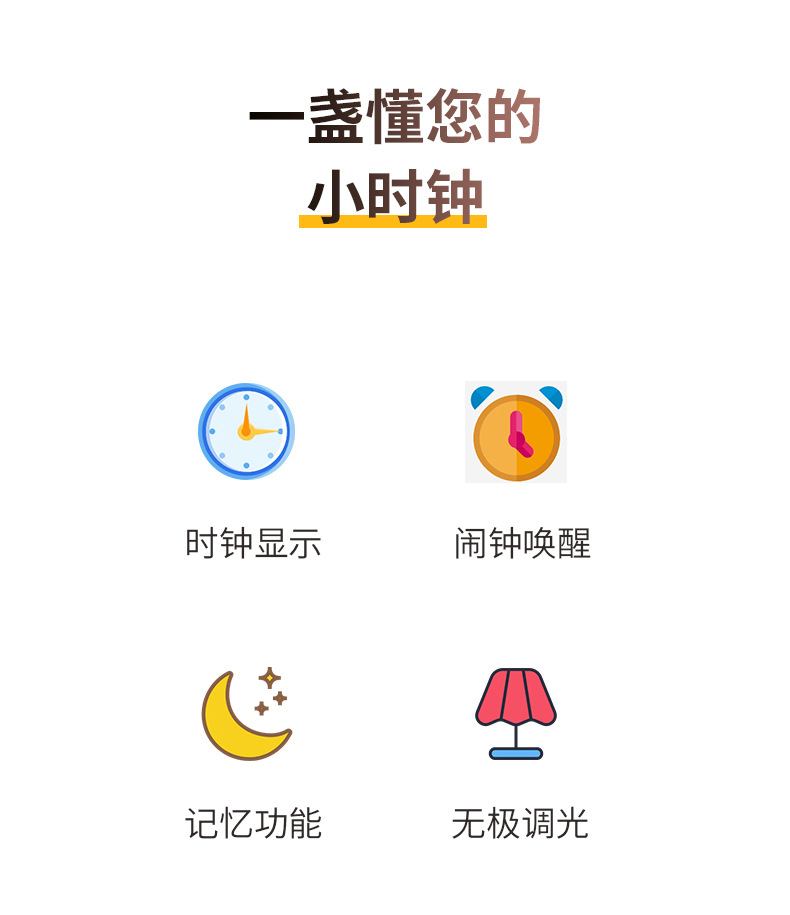 一盏懂您的
小时钟

时钟显示

闹钟唤醒

记忆功能

无极调光