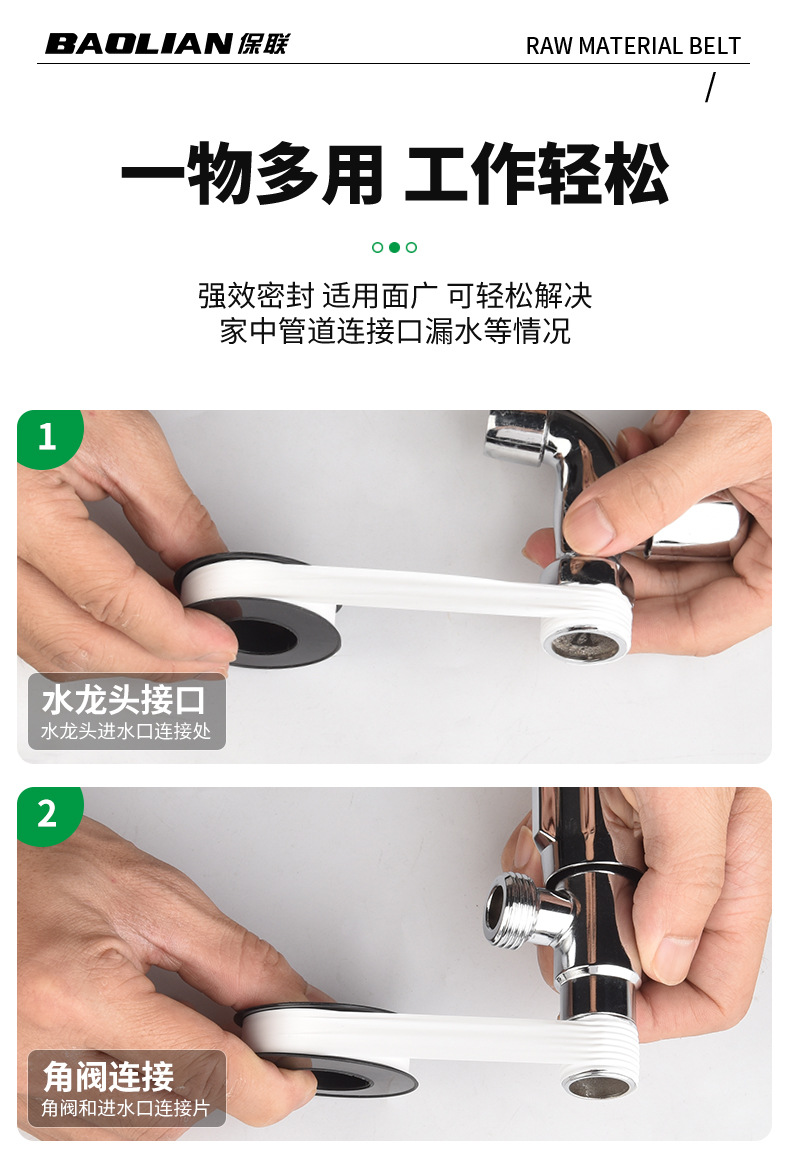 BAOLIAN 保联

RAW MATERIAL BELT

/

一物多用 工作轻松

强效密封 适用面广 可轻松解决
家中管道连接口漏水等情况

1

水龙头接口
水龙头进水口连接处

2

角阀连接
角阀和进水口连接片