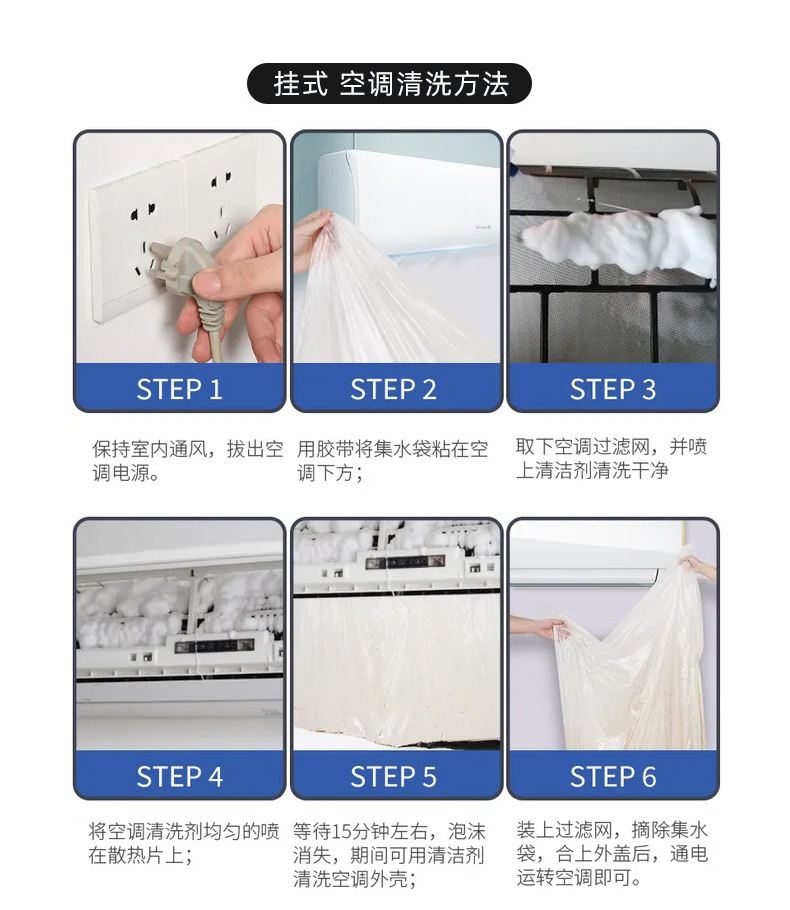 挂式 空调清洗方法

STEP 1

保持室内通风，拔出空调电源。

STEP 2

用胶带将集水袋粘在空调下方；

STEP 3

取下空调过滤网，并喷上清洁剂清洗干净

STEP 4

将空调清洗剂均匀的喷在散热片上；

STEP 5

等待15分钟左右，泡沫消失，期间可用清洁剂清洗空调外壳；

STEP 6

装上过滤网，摘除集水袋，合上外盖后，通电运转空调即可。