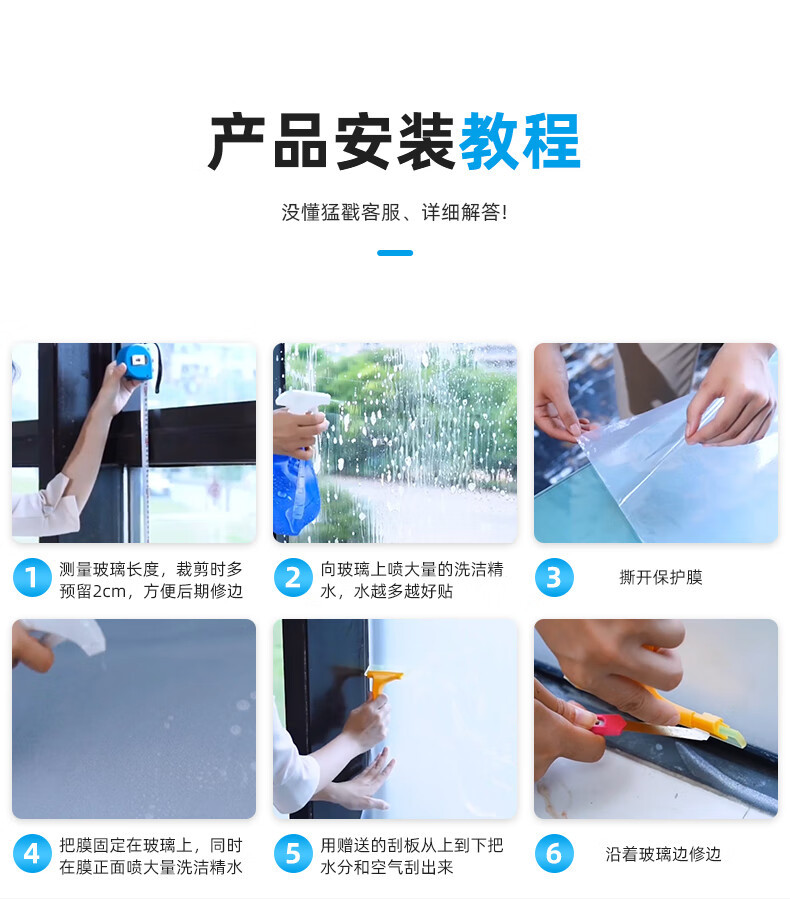 产品安装教程

没懂猛戳客服、详细解答!

1 测量玻璃长度，裁剪时多预留2cm，方便后期修边

2 向玻璃上喷大量的洗洁精水，水越多越好贴

3 撕开保护膜

4 把膜固定在玻璃上，同时在膜正面喷大量洗洁精水

5 用赠送的刮板从上到下把水分和空气刮出来

6 沿着玻璃边修边