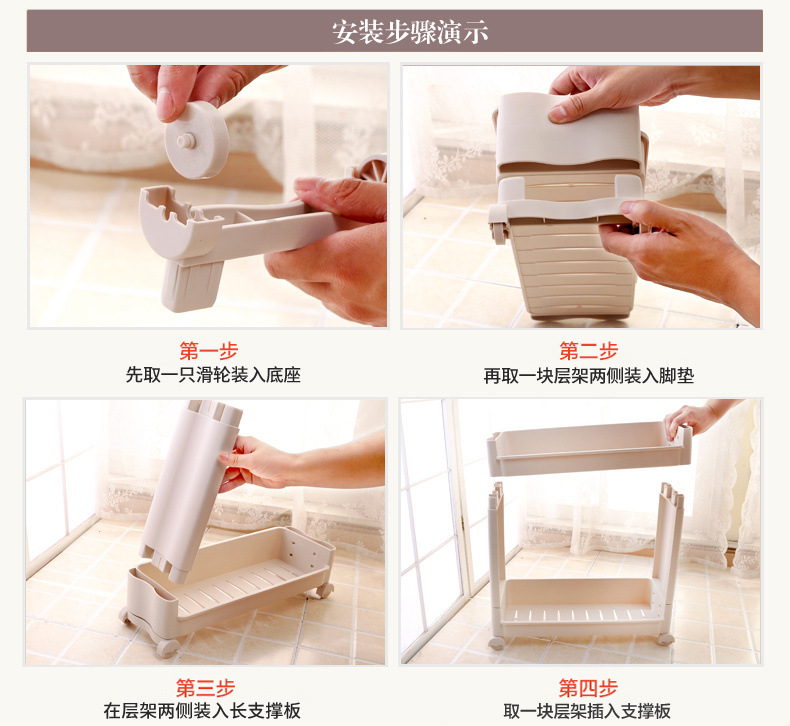 安装步骤演示

第一步
先取一只滑轮装入底座

第二步
再取一块层架两侧装入脚垫

第三步
在层架两侧装入长支撑板

第四步
取一块层架插入支撑板