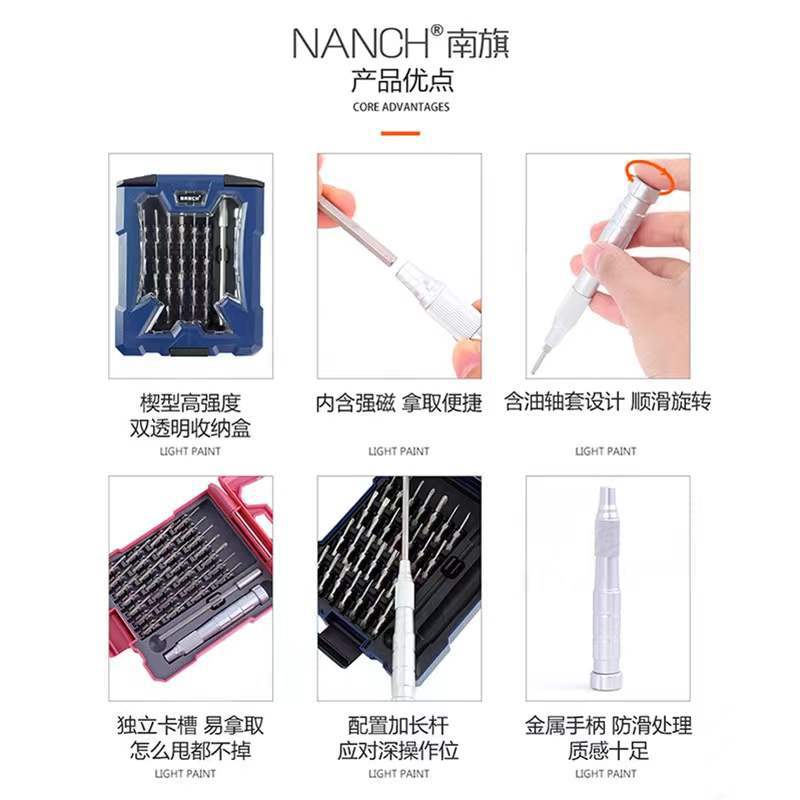 NANCH® 南旗

产品优点

CORE ADVANTAGES

NANCH

楔型高强度
双透明收纳盒

LIGHT PAINT

内含强磁 拿取便捷

LIGHT PAINT

含油轴套设计 顺滑旋转

LIGHT PAINT

独立卡槽 易拿取
怎么甩都不掉

LIGHT PAINT

配置加长杆
应对深操作位

LIGHT PAINT

金属手柄 防滑处理
质感十足

LIGHT PAINT