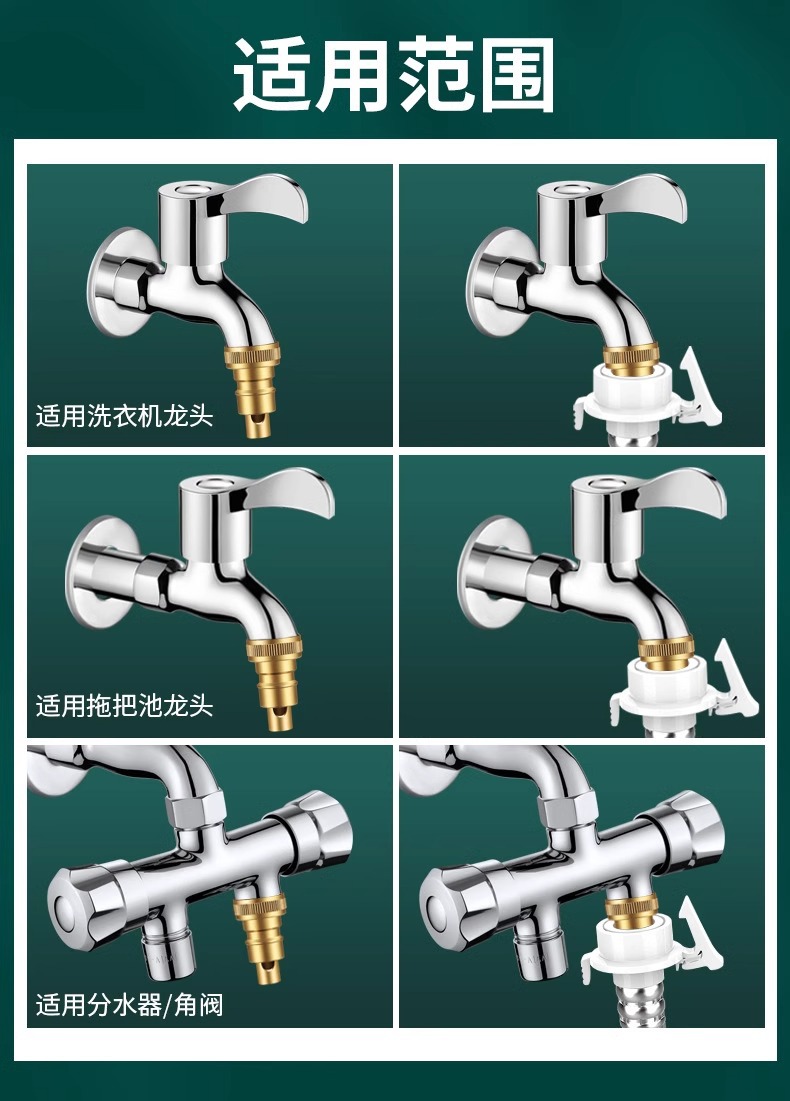 适用范围

适用洗衣机龙头

适用拖把池龙头

适用分水器/角阀