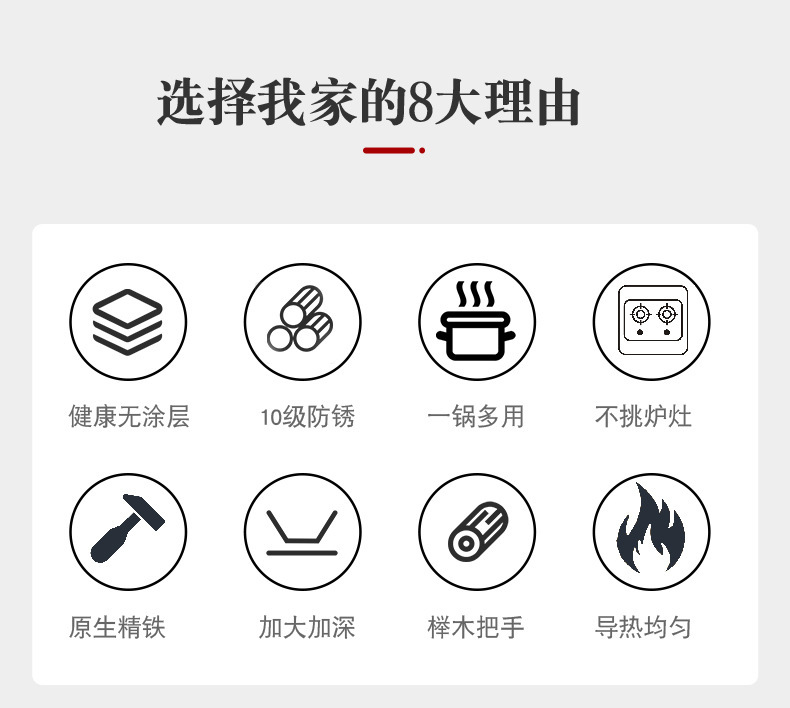 选择我家的8大理由

健康无涂层

10级防锈

一锅多用

不挑炉灶

原生精铁

加大加深

榉木把手

导热均匀