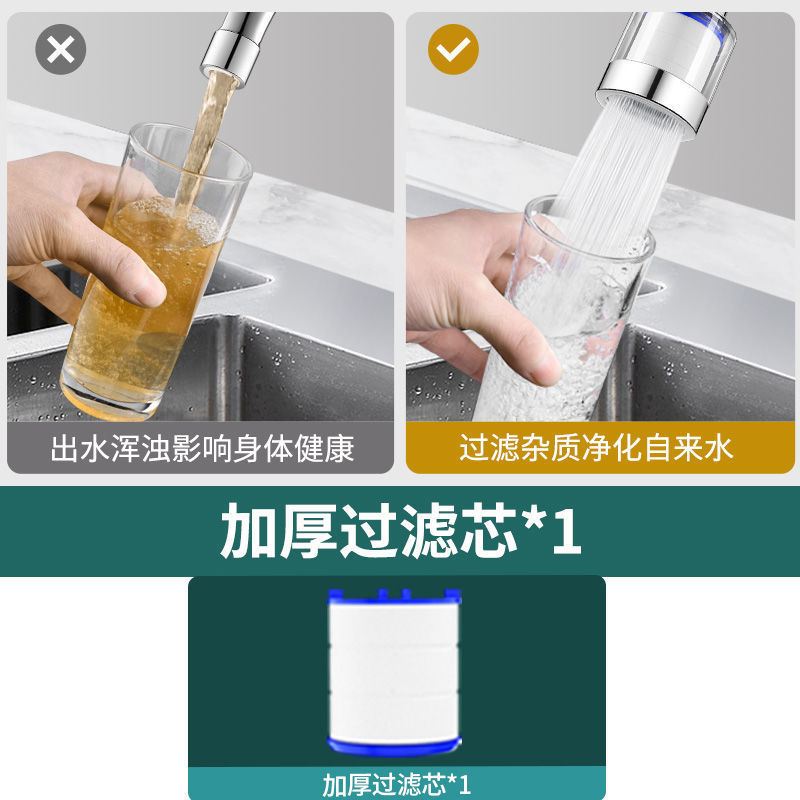 出水浑浊影响身体健康

过滤杂质净化自来水

加厚过滤芯*1

加厚过滤芯*1