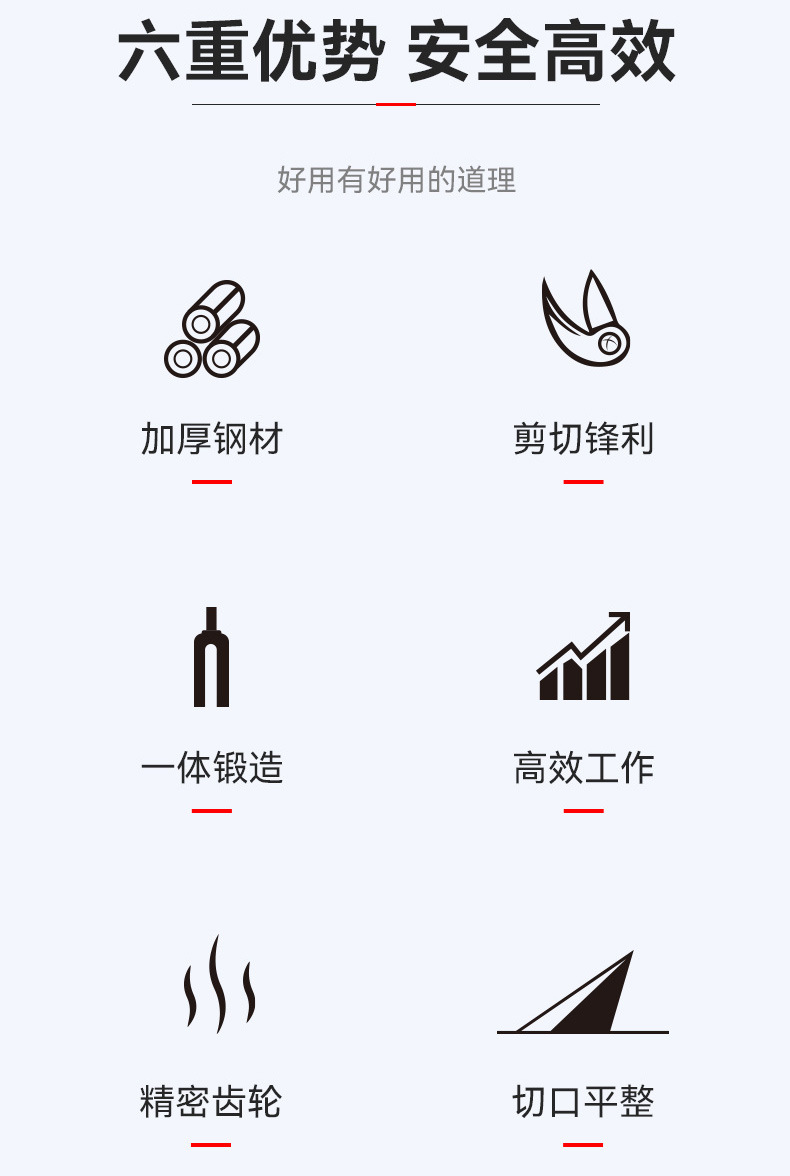 六重优势 安全高效

好用有好用的道理

加厚钢材

剪切锋利

一体锻造

高效工作

精密齿轮

切口平整