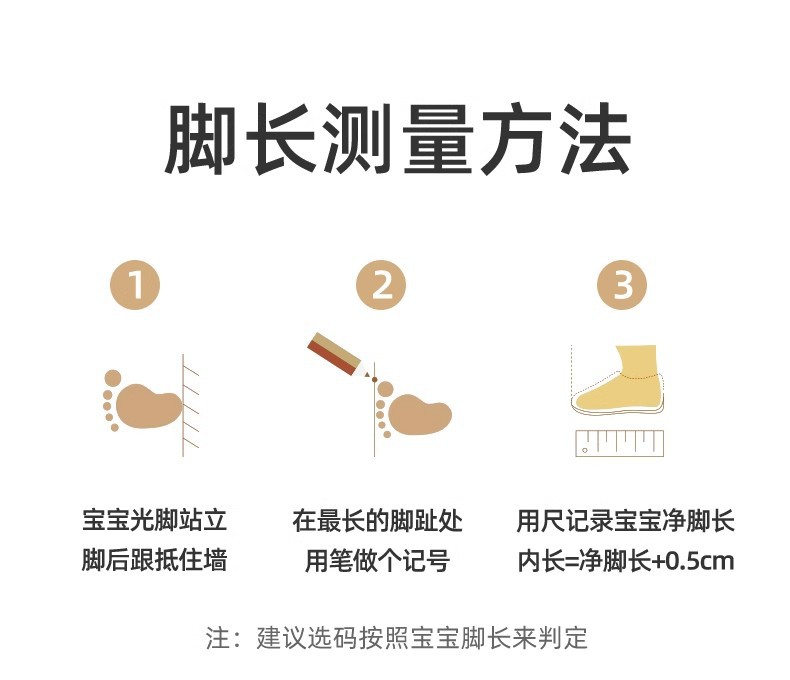 脚长测量方法

1

宝宝光脚站立
脚后跟抵住墙

2

在最长的脚趾处
用笔做个记号

3

用尺记录宝宝净脚长
内长=净脚长+0.5cm

注：建议选码按照宝宝脚长来判定