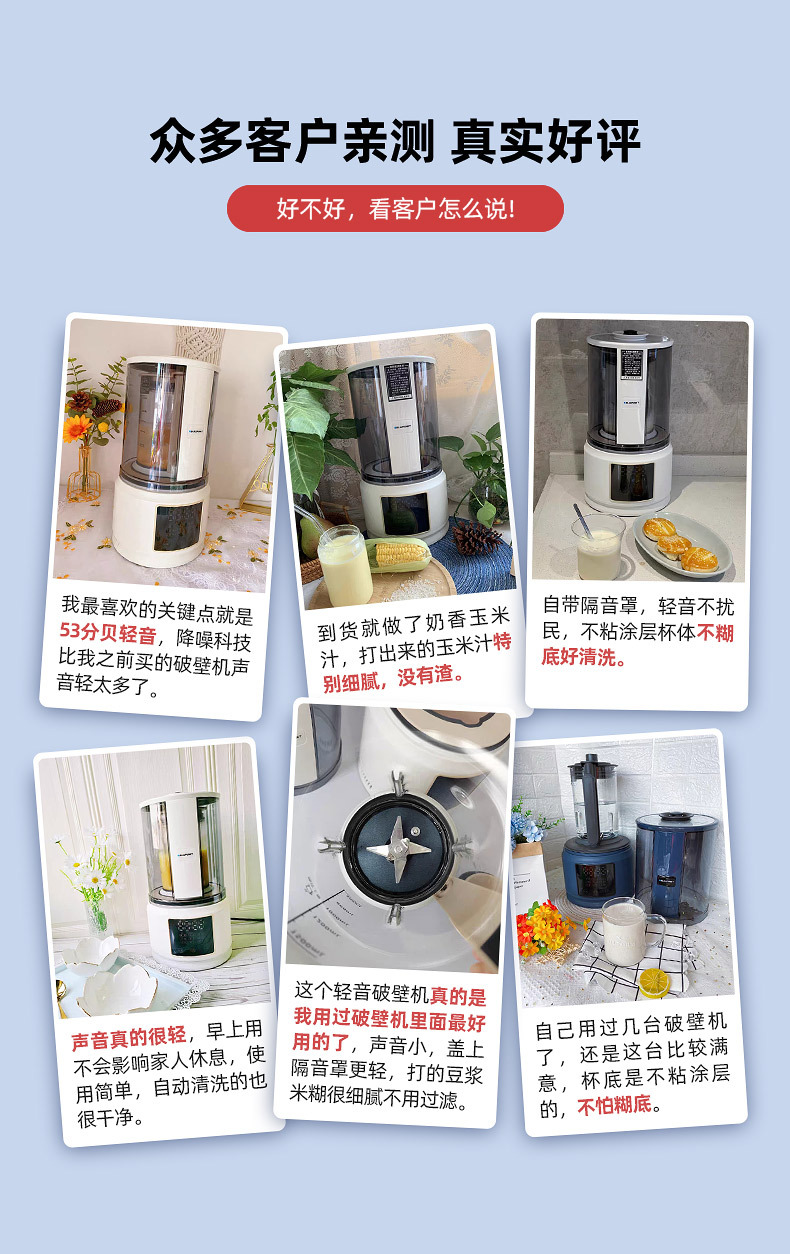 众多客户亲测 真实好评

好不好，看客户怎么说！

我最喜欢的关键点就是53分贝轻音，降噪科技比我之前买的破壁机声音轻太多了。

到货就做了奶香玉米汁，打出来的玉米汁特别细腻，没有渣。

自带隔音罩，轻音不扰民，不粘涂层杯体不糊底好清洗。

声音真的很轻，早上用不会影响家人休息，使用简单，自动清洗的也很干净。

这个轻音破壁机真的是我用过破壁机里面最好用的了，声音小，盖上隔音罩更轻，打的豆浆米糊很细腻不用过滤。

自己用过几台破壁机了，还是这台比较满意，杯底是不粘涂层的，不怕糊底。