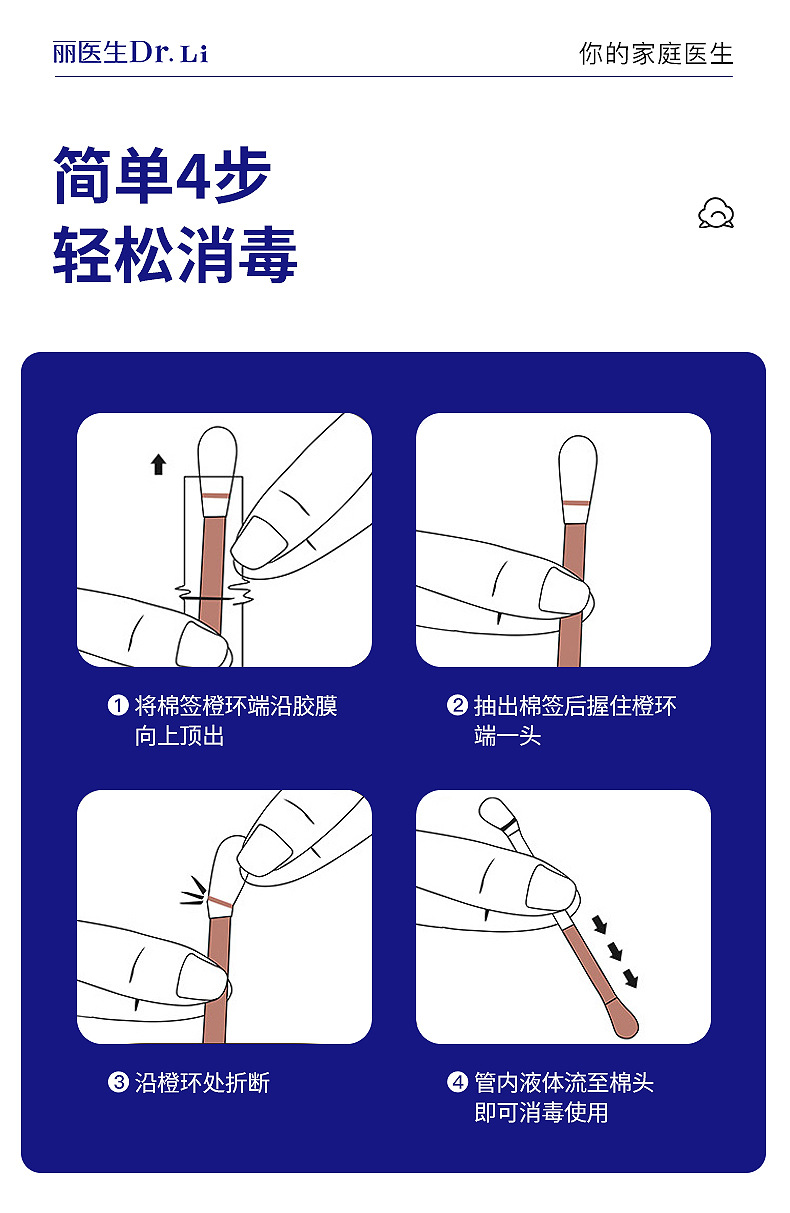 丽医生Dr. Li

你的家庭医生

简单4步
轻松消毒

❶ 将棉签橙环端沿胶膜向上顶出

❷ 抽出棉签后握住橙环端一头

❸ 沿橙环处折断

❹ 管内液体流至棉头即可消毒使用