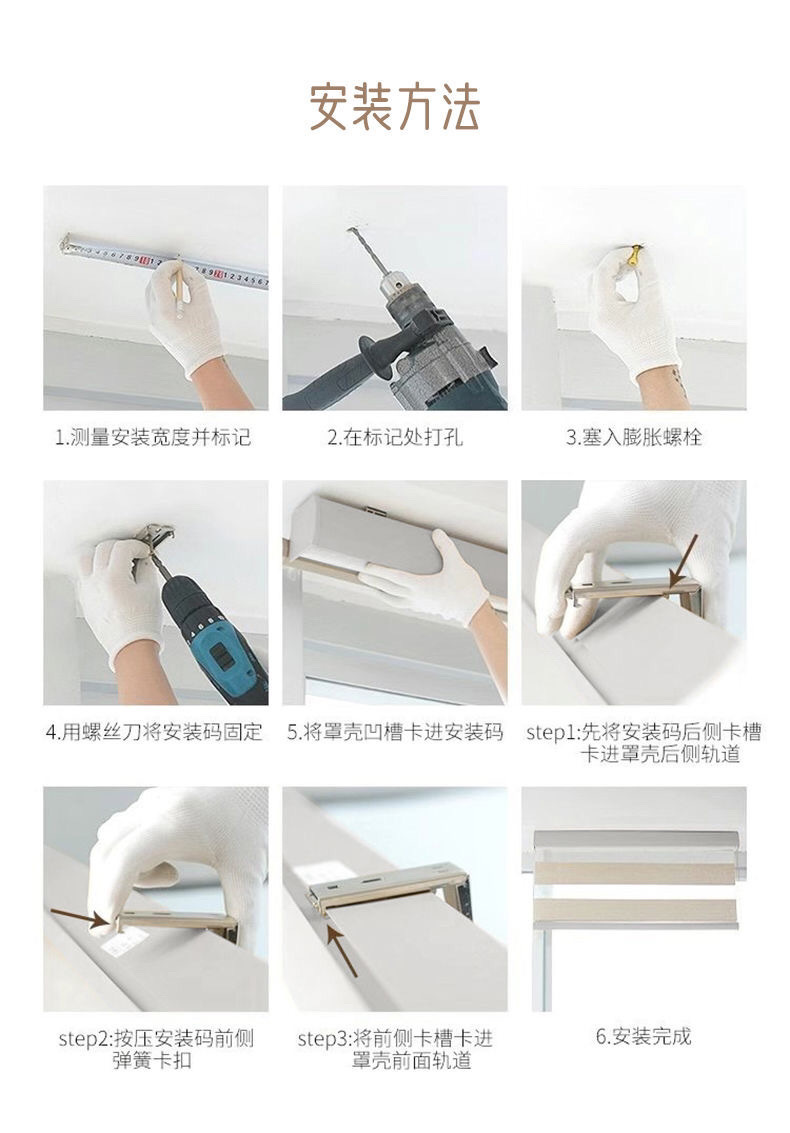 安装方法

1.测量安装宽度并标记

2.在标记处打孔

3.塞入膨胀螺栓

4.用螺丝刀将安装码固定

5.将罩壳凹槽卡进安装码

step1:先将安装码后侧卡槽卡进罩壳后侧轨道

step2:按压安装码前侧弹簧卡扣

step3:将前侧卡槽卡进罩壳前面轨道

6.安装完成